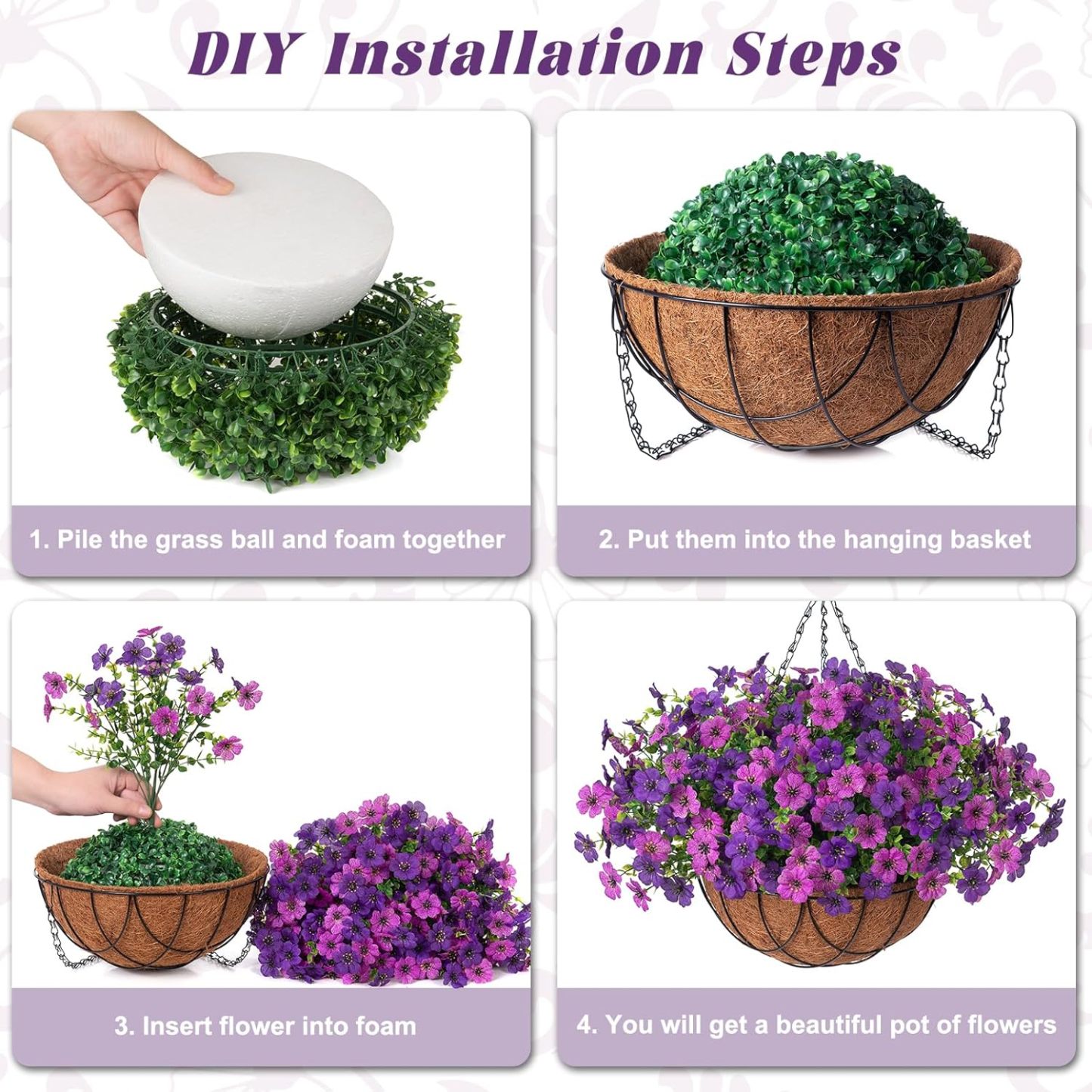 DIY Installation Steps

1. Pile the grass ball and foam together

2. Put them into the hanging basket

3. Insert flower into foam

4. You will get a beautiful pot of flowers