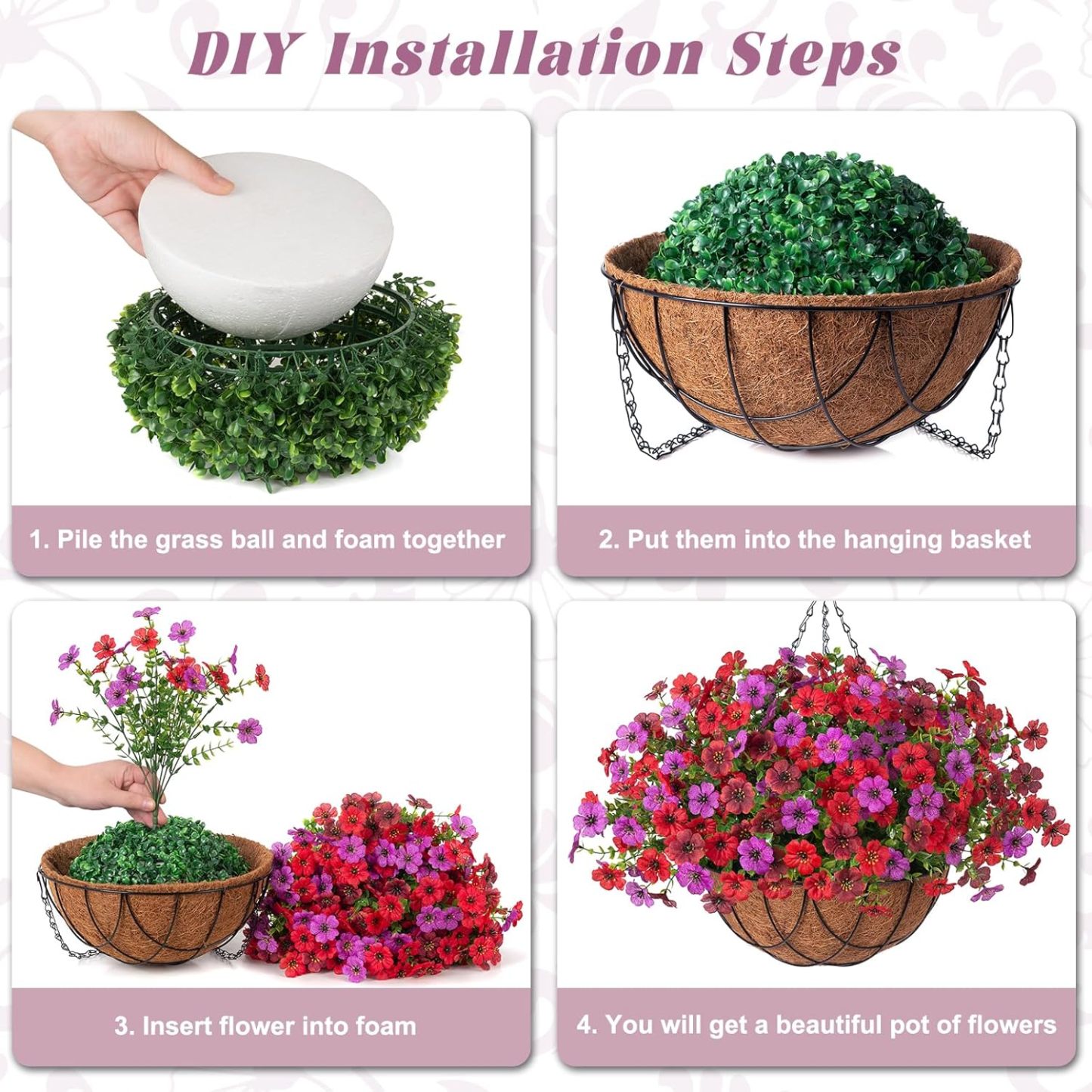 DIY Installation Steps

1. Pile the grass ball and foam together

2. Put them into the hanging basket

3. Insert flower into foam

4. You will get a beautiful pot of flowers