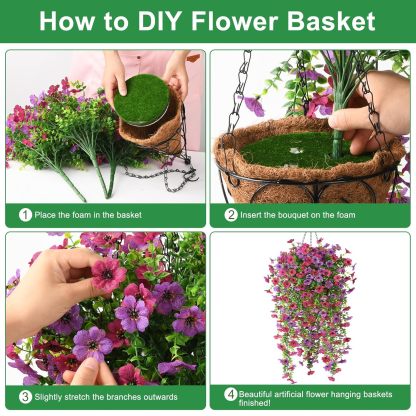 How to DIY Flower Basket

1 Place the foam in the basket

2 Insert the bouquet on the foam

3 Slightly stretch the branches outwards

4 Beautiful artificial flower hanging baskets finished!