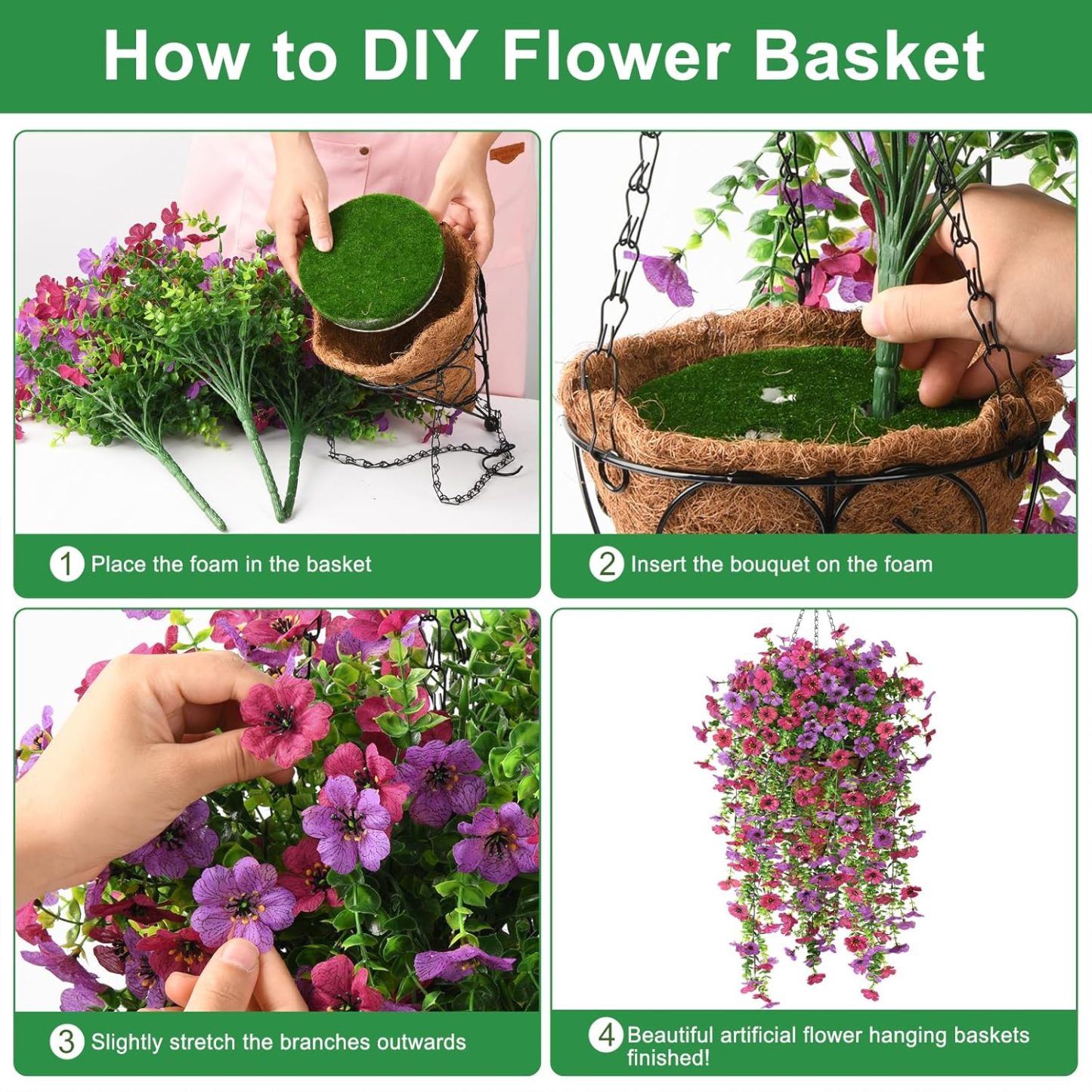 How to DIY Flower Basket

1 Place the foam in the basket

2 Insert the bouquet on the foam

3 Slightly stretch the branches outwards

4 Beautiful artificial flower hanging baskets finished!