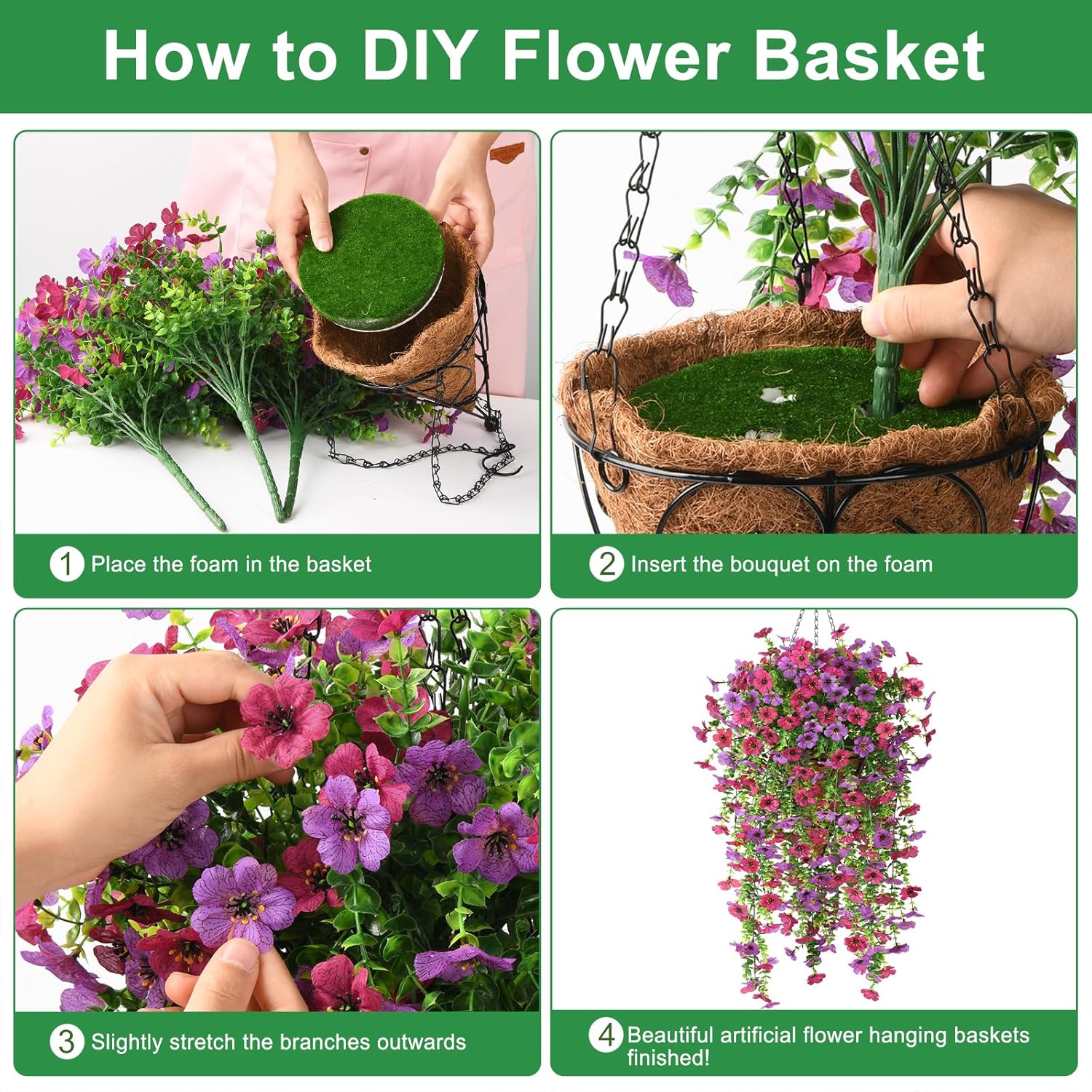 How to DIY Flower Basket

1 Place the foam in the basket

2 Insert the bouquet on the foam

3 Slightly stretch the branches outwards

4 Beautiful artificial flower hanging baskets finished!