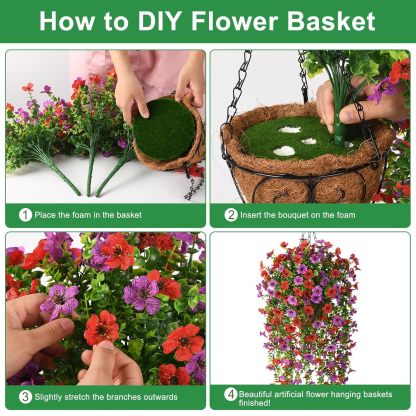 How to DIY Flower Basket

1 Place the foam in the basket

2 Insert the bouquet on the foam

3 Slightly stretch the branches outwards

4 Beautiful artificial flower hanging baskets finished!