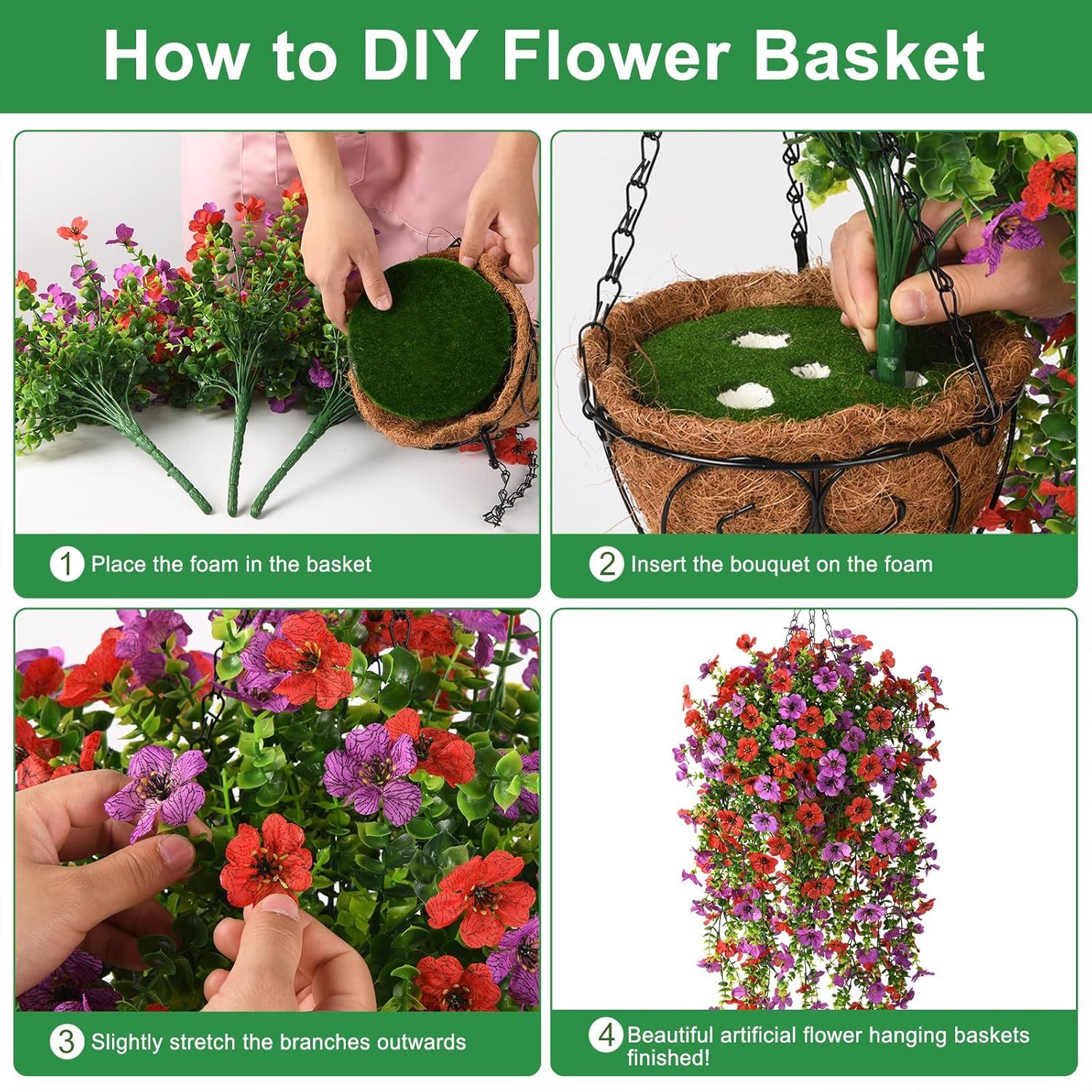 How to DIY Flower Basket

1 Place the foam in the basket

2 Insert the bouquet on the foam

3 Slightly stretch the branches outwards

4 Beautiful artificial flower hanging baskets finished!