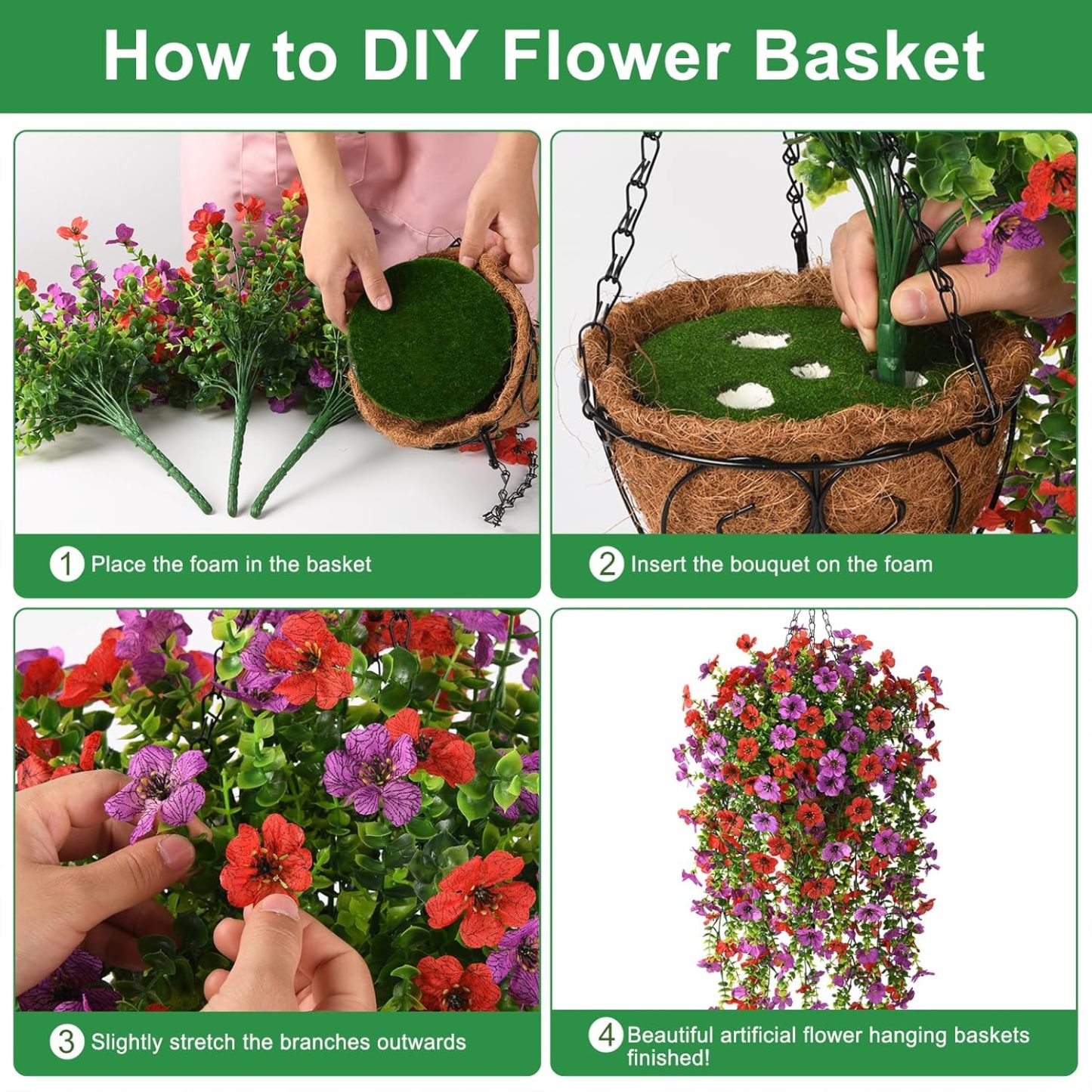 How to DIY Flower Basket

1 Place the foam in the basket

2 Insert the bouquet on the foam

3 Slightly stretch the branches outwards

4 Beautiful artificial flower hanging baskets finished!