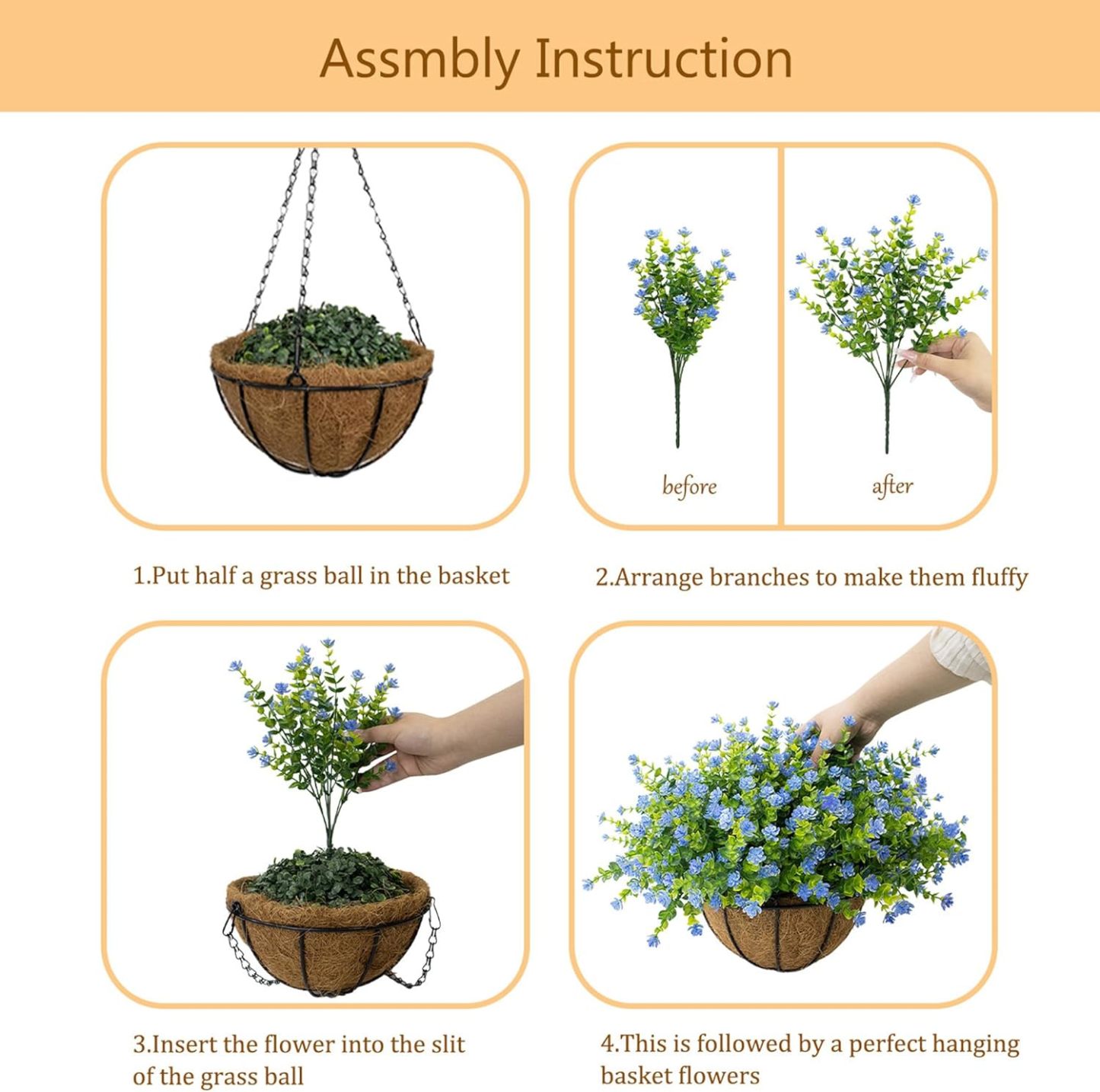 Assmbly Instruction

before

after

1.Put half a grass ball in the basket

2.Arrange branches to make them fluffy

3.Insert the flower into the slit of the grass ball

4.This is followed by a perfect hanging basket flowers