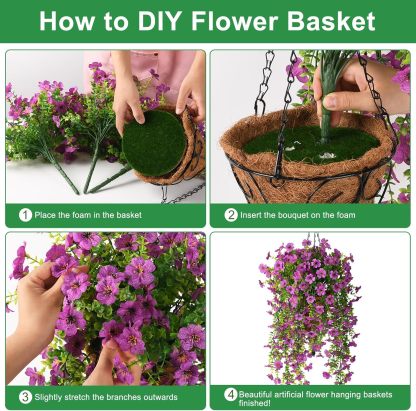 How to DIY Flower Basket

1 Place the foam in the basket

2 Insert the bouquet on the foam

3 Slightly stretch the branches outwards

4 Beautiful artificial flower hanging baskets finished!