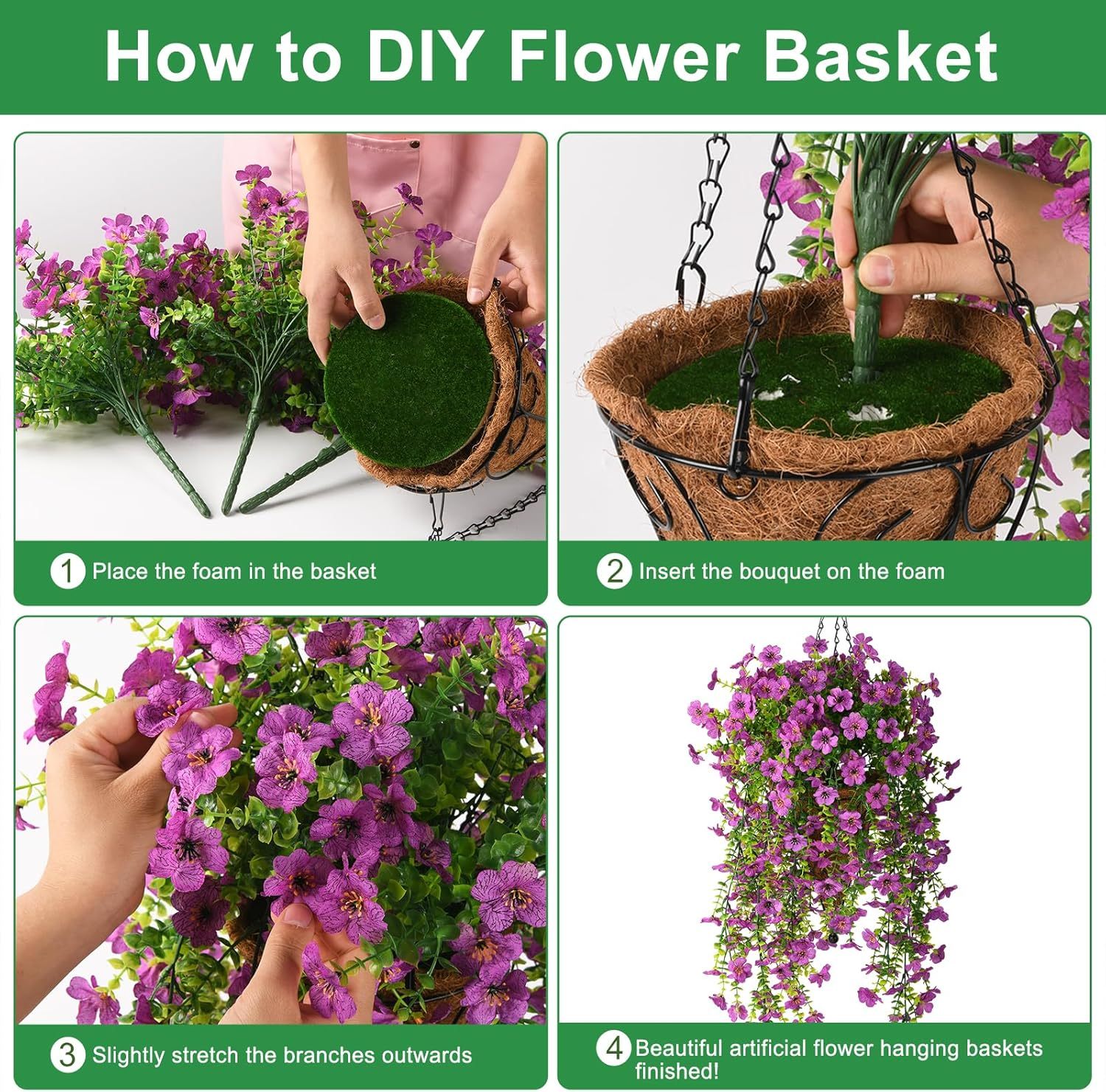 How to DIY Flower Basket

1 Place the foam in the basket

2 Insert the bouquet on the foam

3 Slightly stretch the branches outwards

4 Beautiful artificial flower hanging baskets finished!