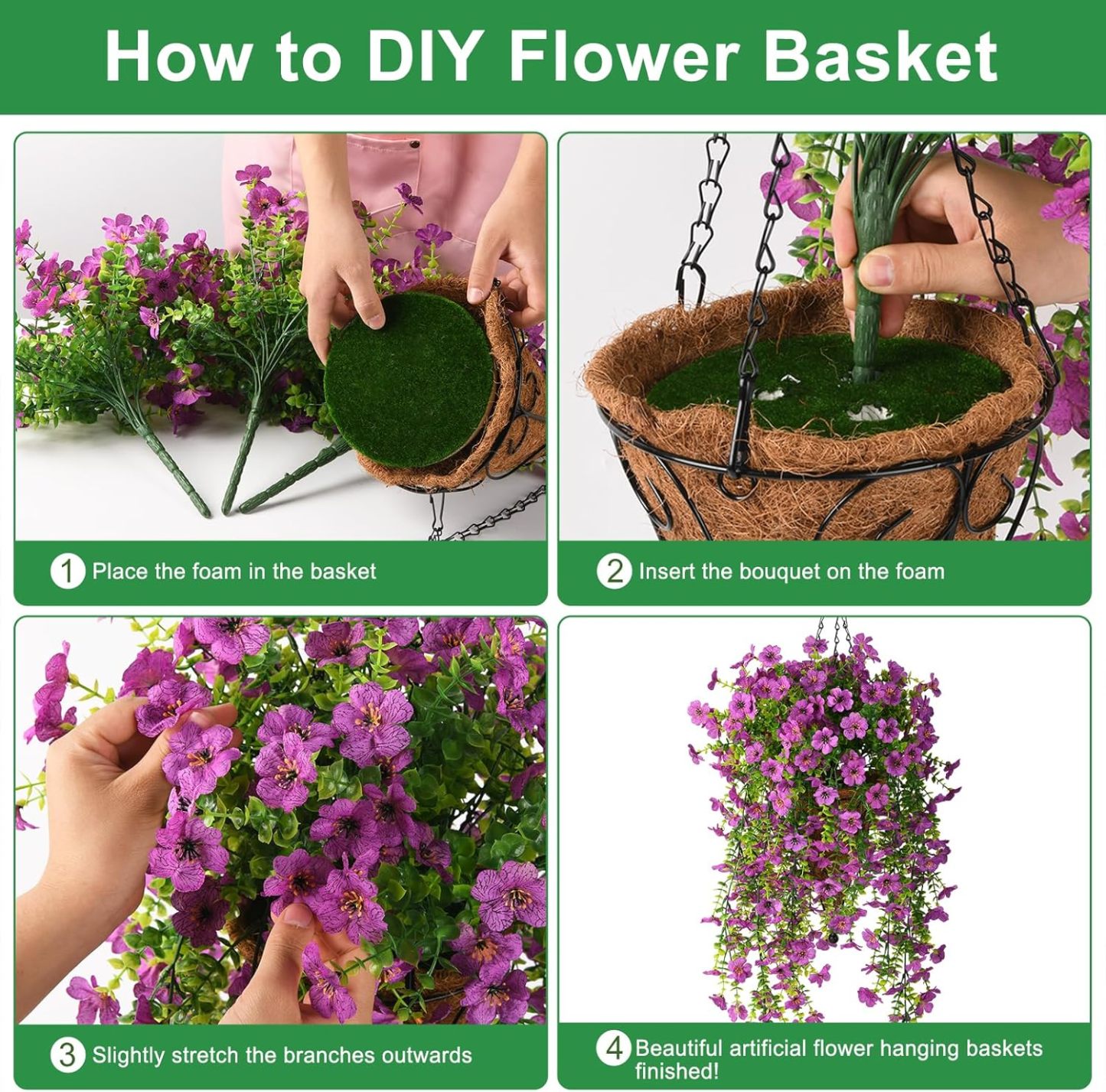 How to DIY Flower Basket

1 Place the foam in the basket

2 Insert the bouquet on the foam

3 Slightly stretch the branches outwards

4 Beautiful artificial flower hanging baskets finished!