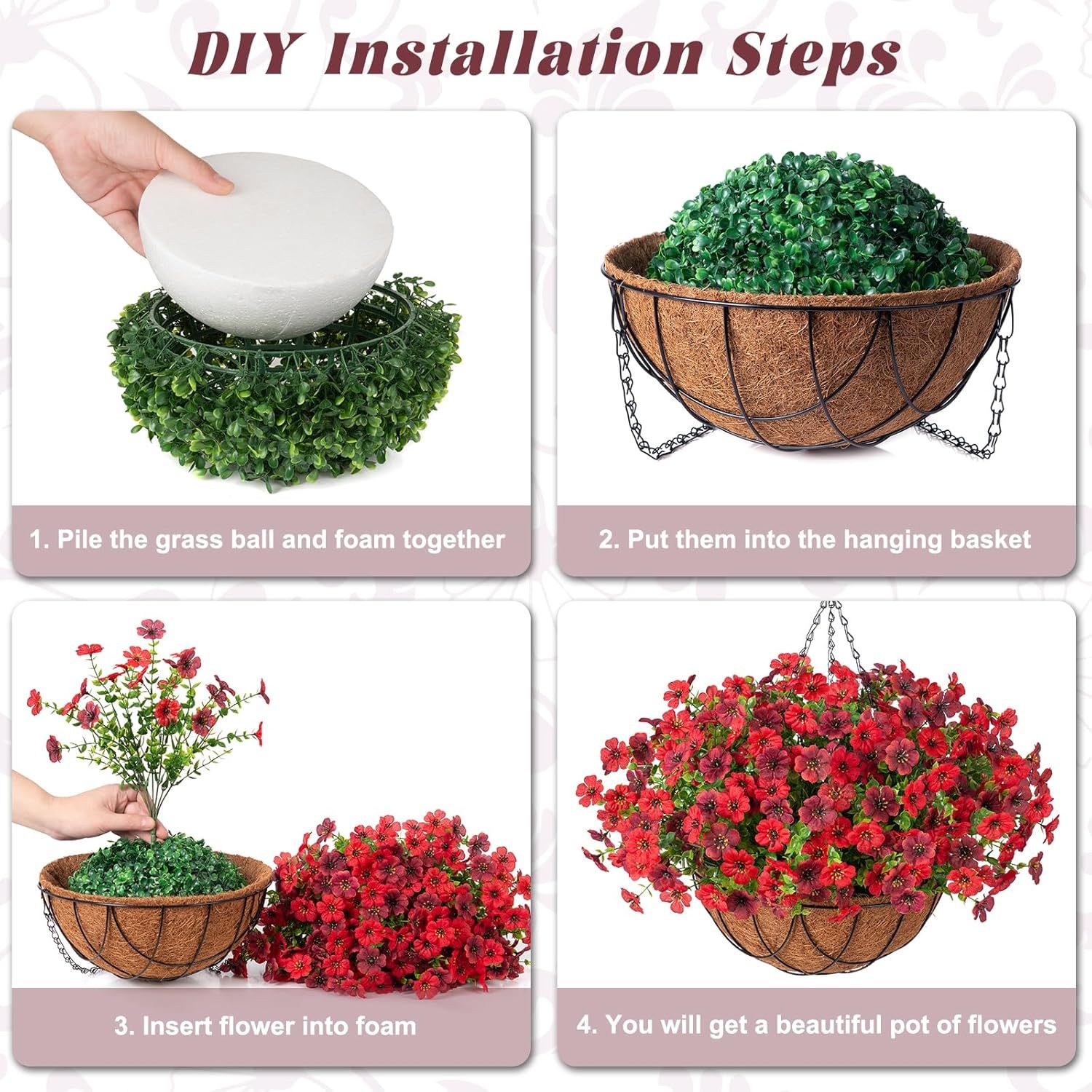 DIY Installation Steps

1. Pile the grass ball and foam together

2. Put them into the hanging basket

3. Insert flower into foam

4. You will get a beautiful pot of flowers