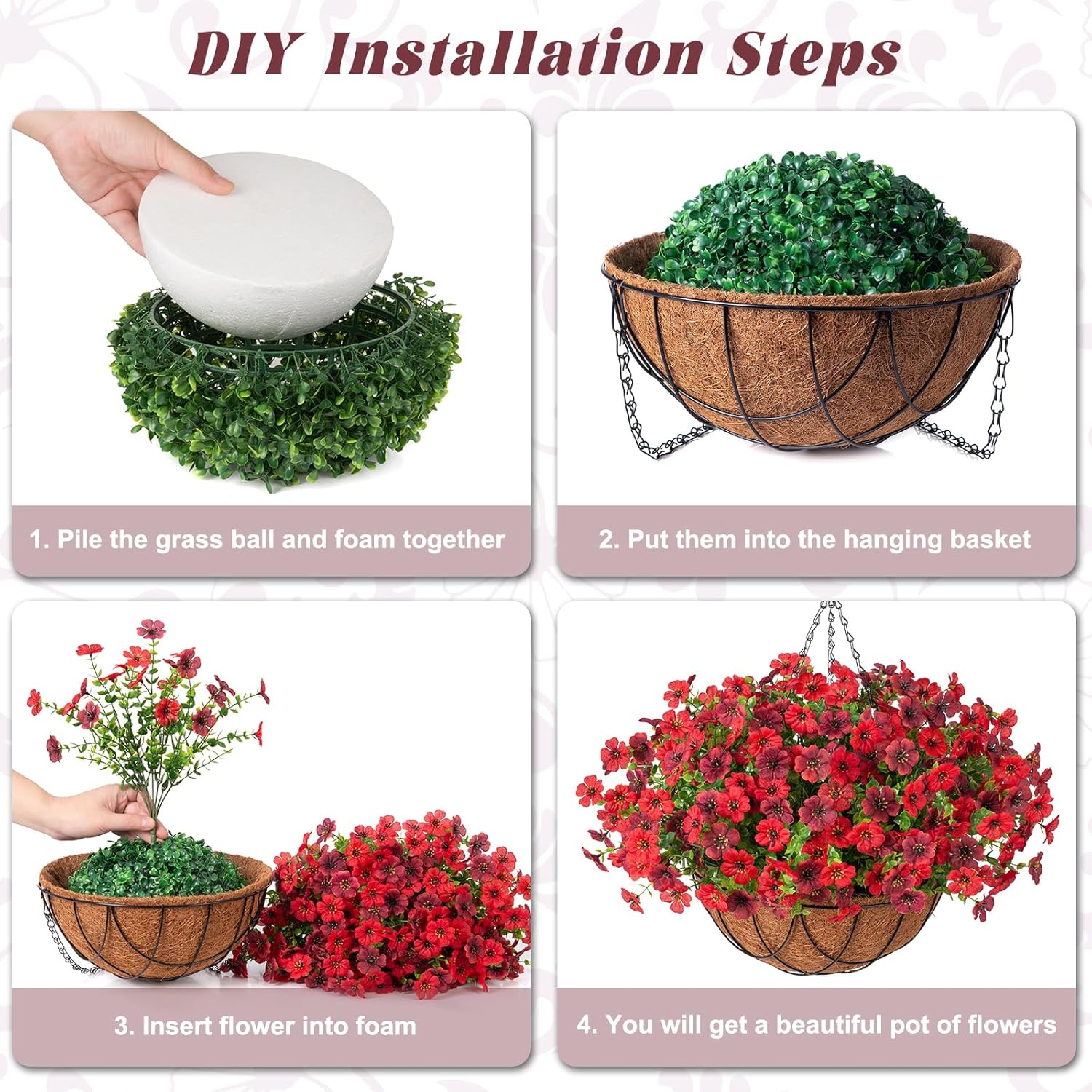 DIY Installation Steps

1. Pile the grass ball and foam together

2. Put them into the hanging basket

3. Insert flower into foam

4. You will get a beautiful pot of flowers