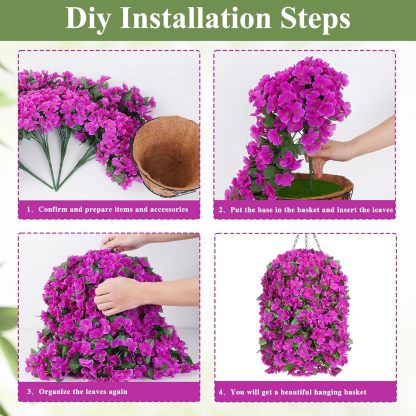 Diy Installation Steps

1. Confirm and prepare items and accessories

2. Put the base in the basket and insert the leaves

3. Organize the leaves again

4. You will get a beautiful hanging basket