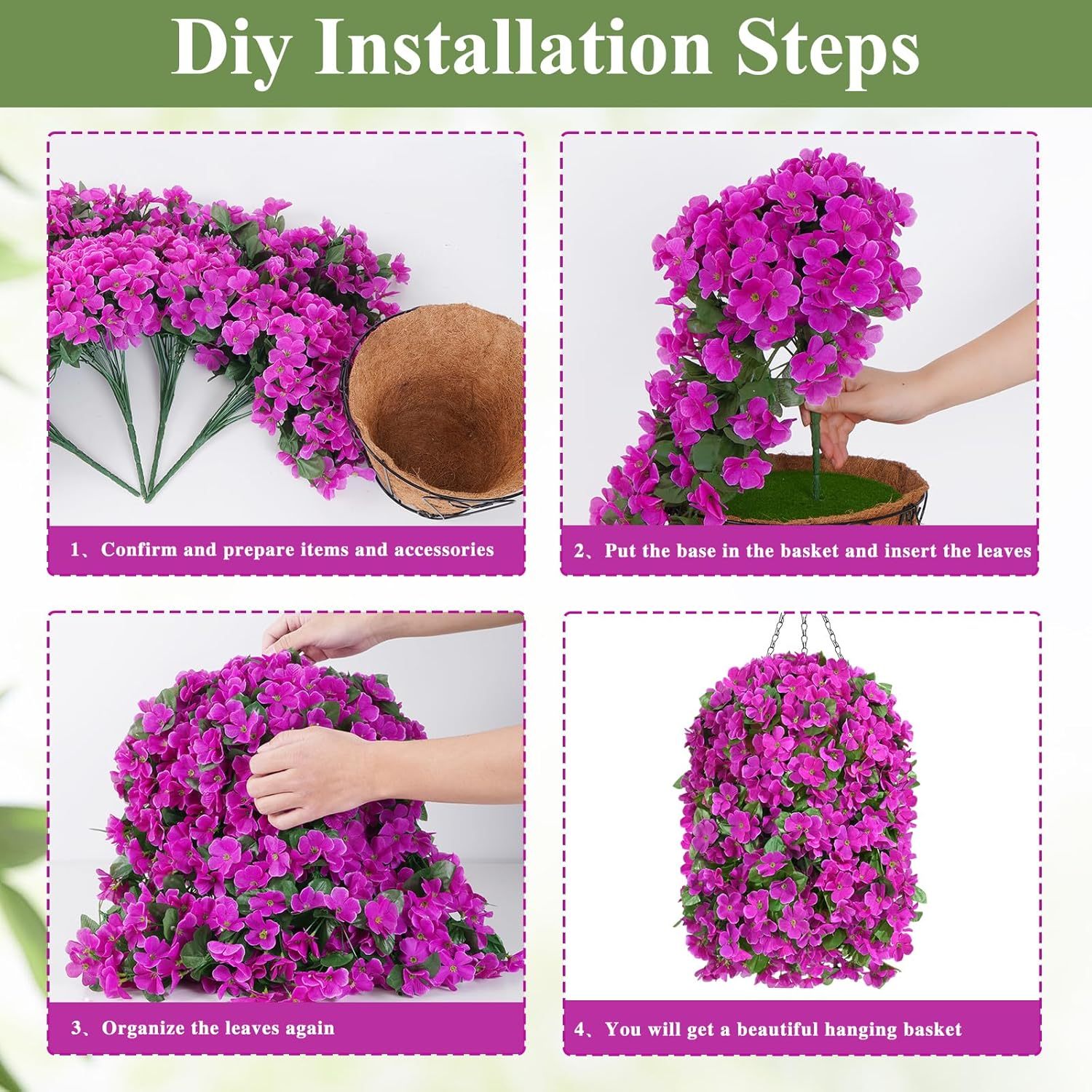 Diy Installation Steps

1、Confirm and prepare items and accessories

2、Put the base in the basket and insert the leaves

3、Organize the leaves again

4、You will get a beautiful hanging basket