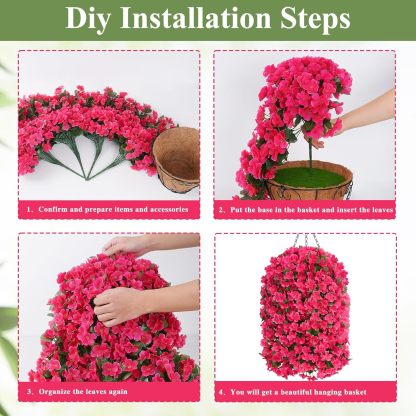 Diy Installation Steps

1. Confirm and prepare items and accessories

2. Put the base in the basket and insert the leaves

3. Organize the leaves again

4. You will get a beautiful hanging basket