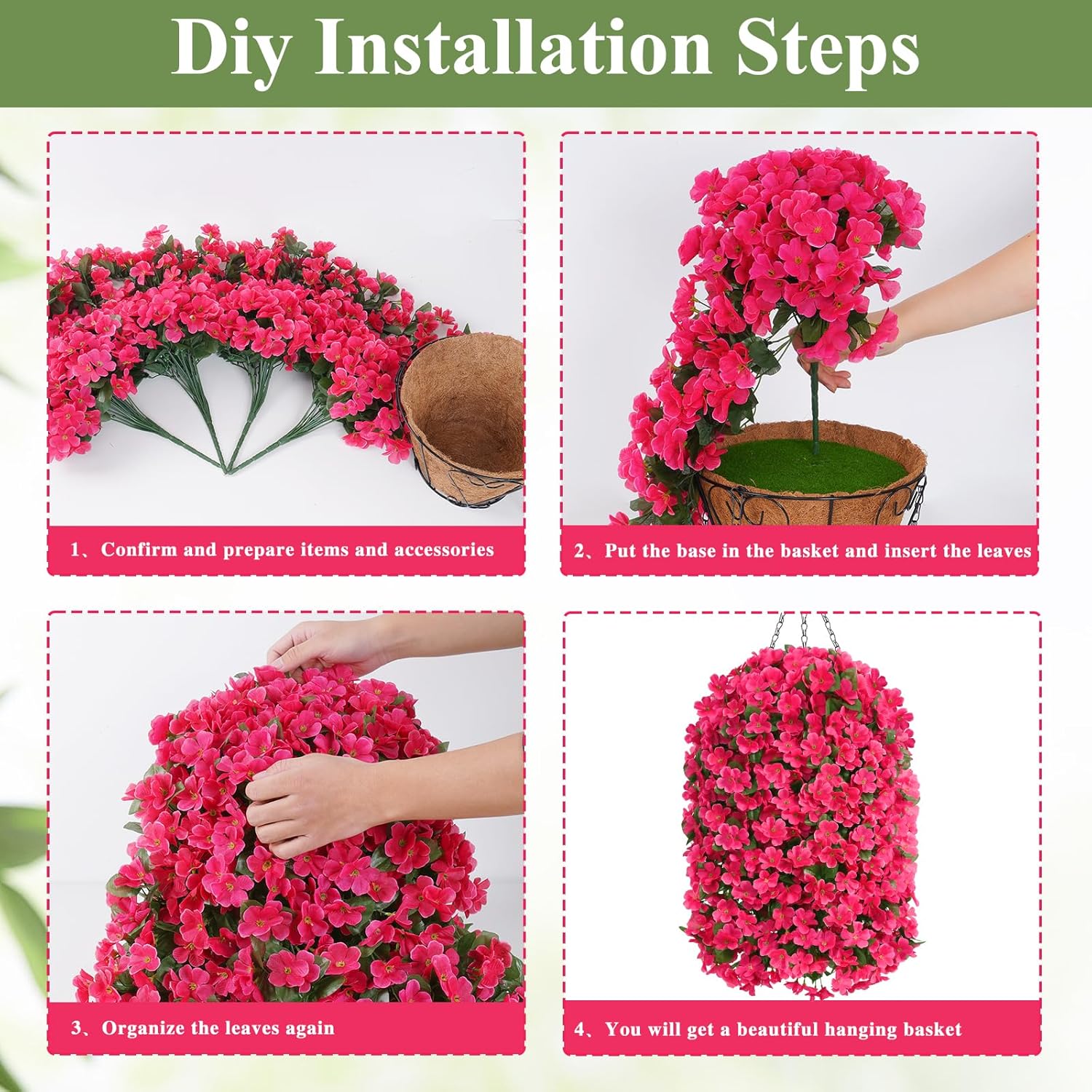 Diy Installation Steps

1、Confirm and prepare items and accessories

2、Put the base in the basket and insert the leaves

3、Organize the leaves again

4、You will get a beautiful hanging basket