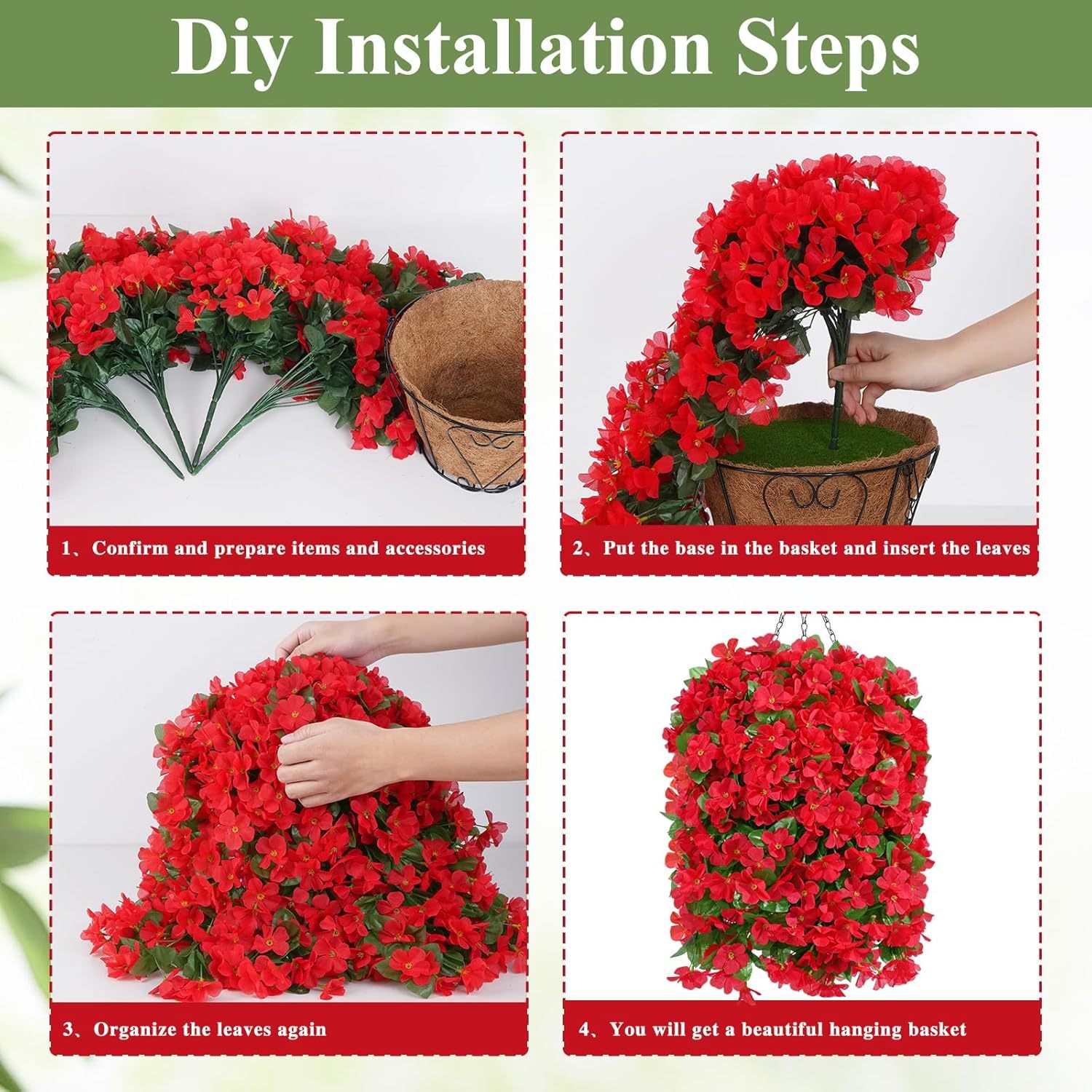 Diy Installation Steps

1、Confirm and prepare items and accessories

2、Put the base in the basket and insert the leaves

3、Organize the leaves again

4、You will get a beautiful hanging basket