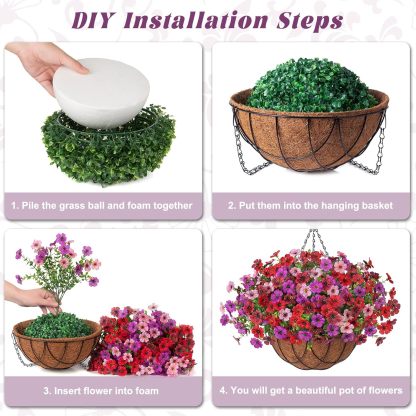 DIY Installation Steps

1. Pile the grass ball and foam together

2. Put them into the hanging basket

3. Insert flower into foam

4. You will get a beautiful pot of flowers