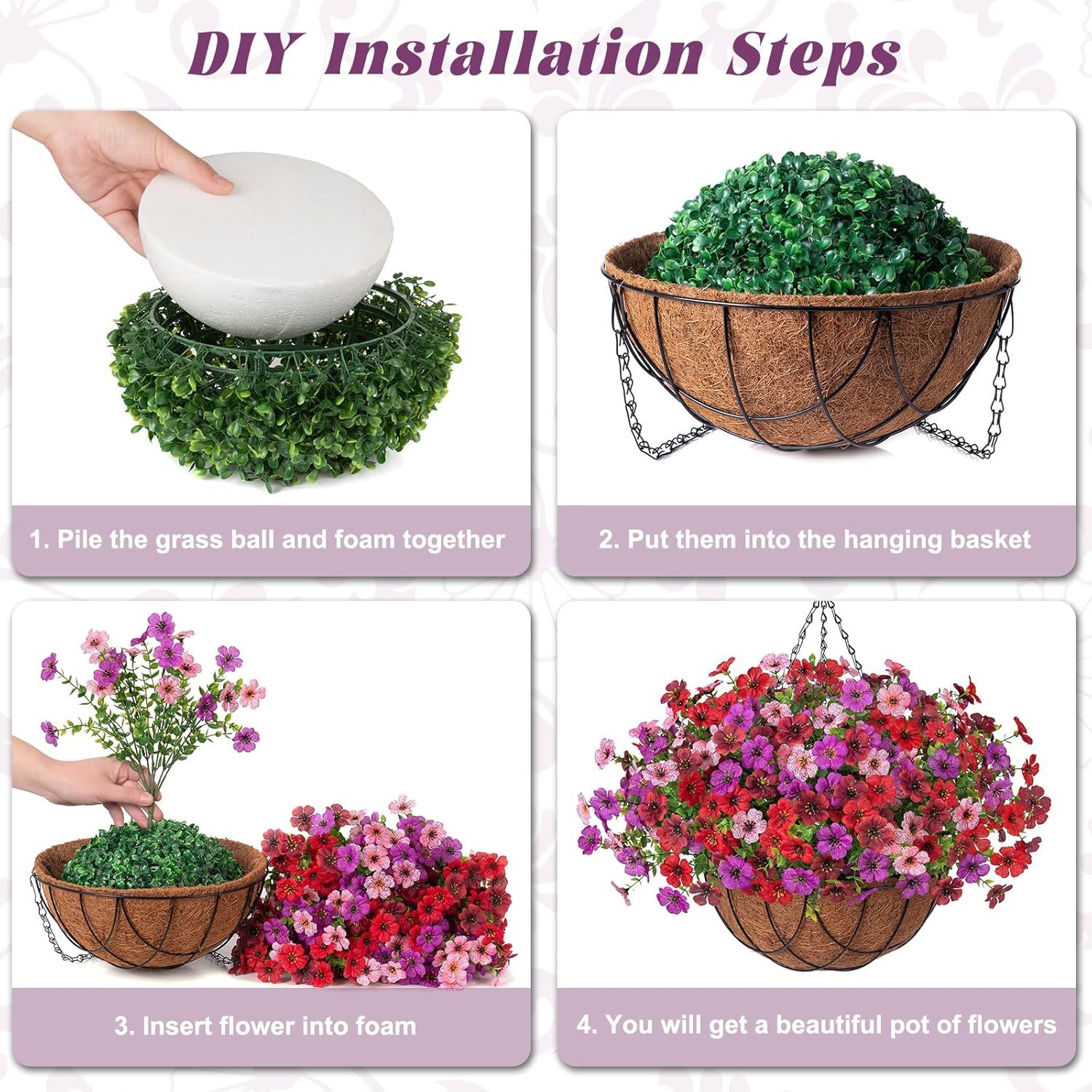 DIY Installation Steps

1. Pile the grass ball and foam together

2. Put them into the hanging basket

3. Insert flower into foam

4. You will get a beautiful pot of flowers