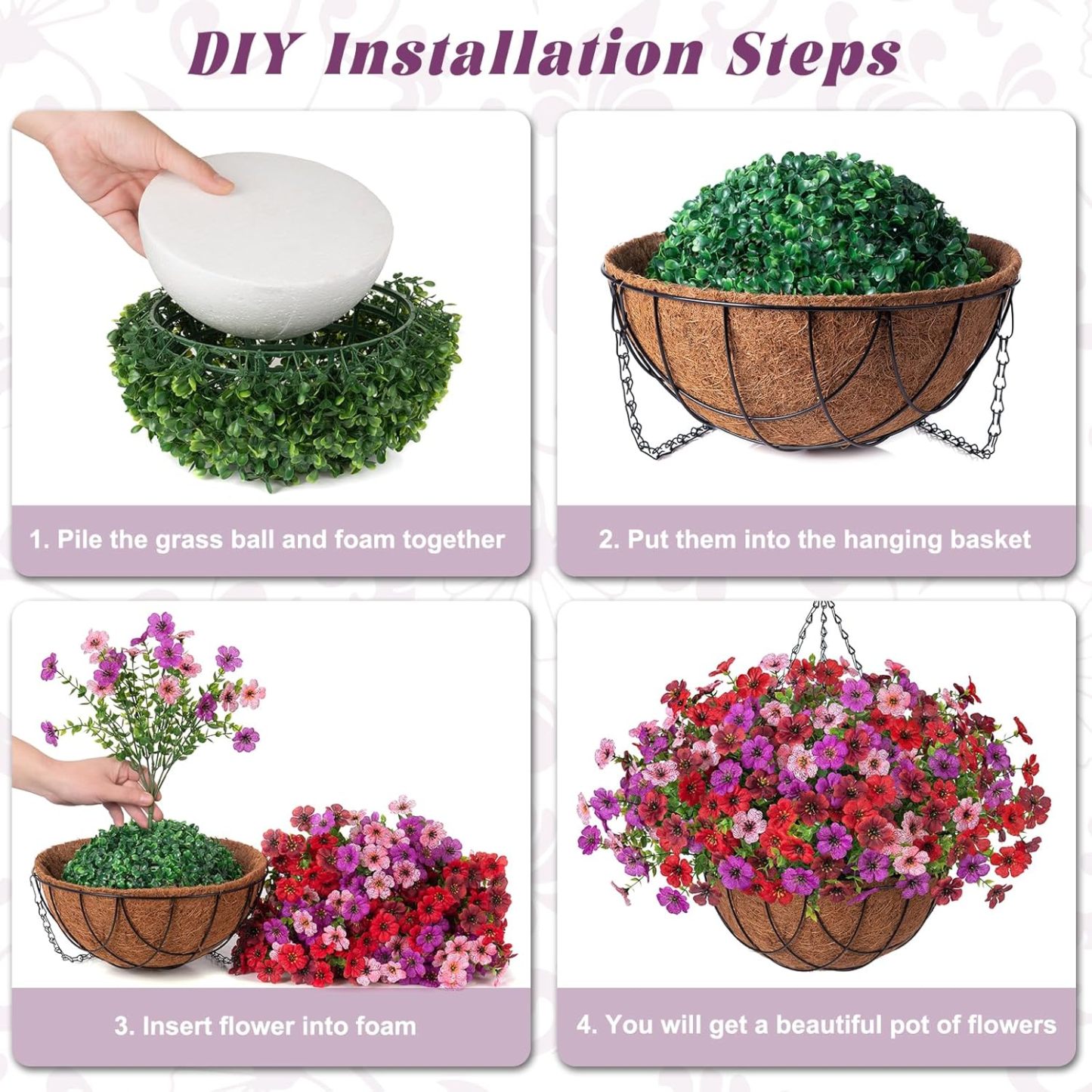 DIY Installation Steps

1. Pile the grass ball and foam together

2. Put them into the hanging basket

3. Insert flower into foam

4. You will get a beautiful pot of flowers