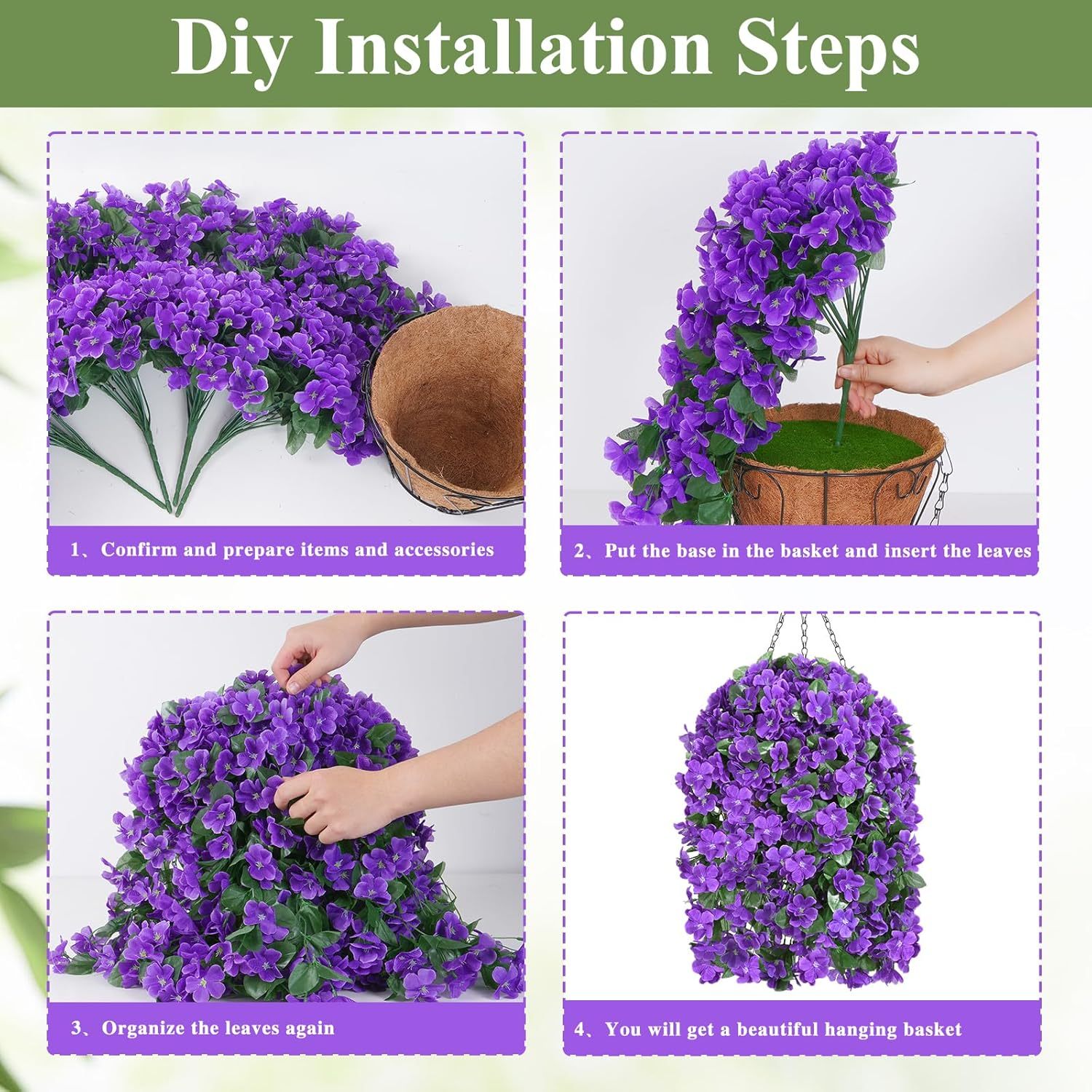 Diy Installation Steps

1、Confirm and prepare items and accessories

2、Put the base in the basket and insert the leaves

3、Organize the leaves again

4、You will get a beautiful hanging basket