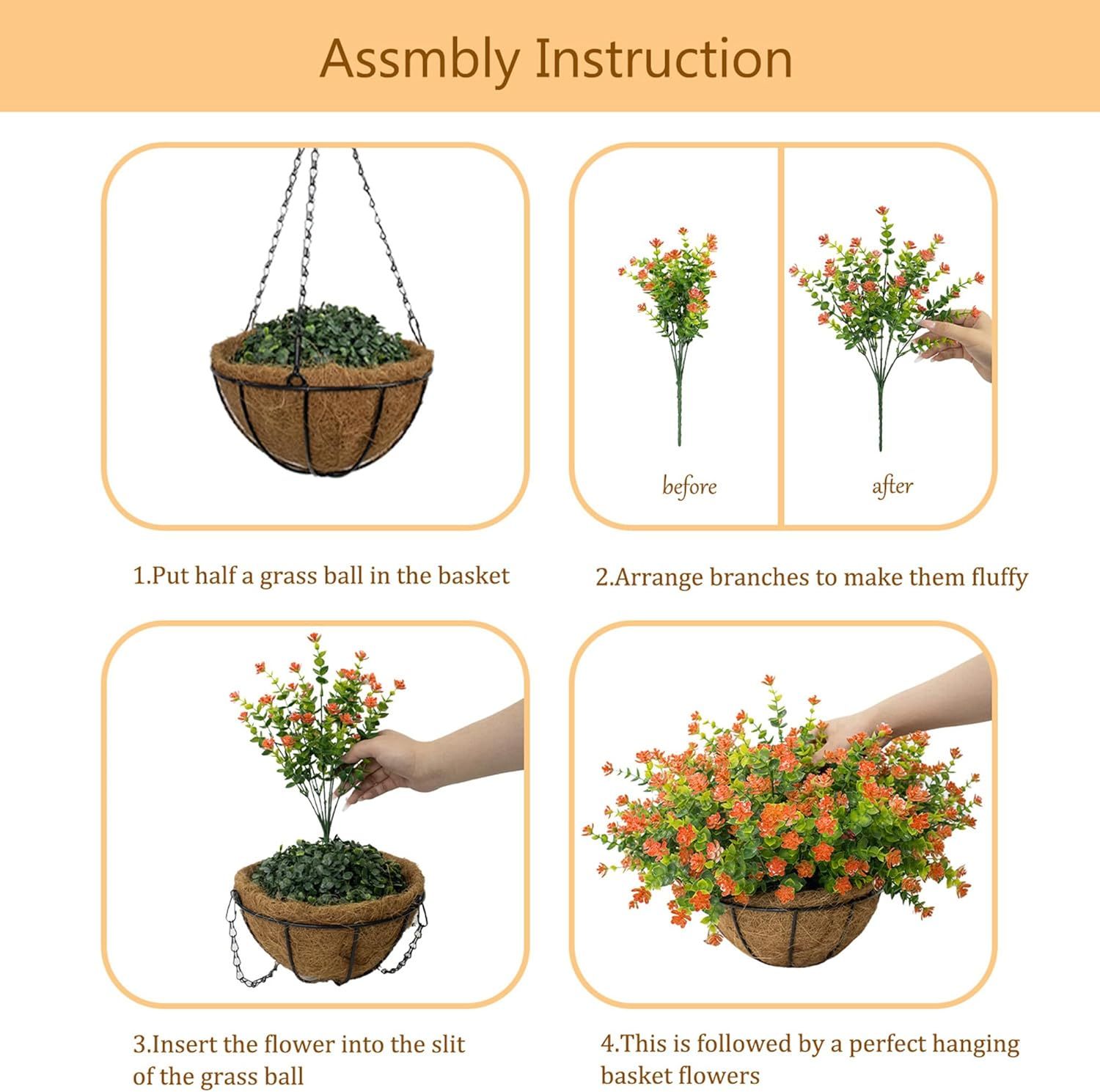 Assmbly Instruction

before

after

1.Put half a grass ball in the basket

2.Arrange branches to make them fluffy

3.Insert the flower into the slit of the grass ball

4.This is followed by a perfect hanging basket flowers