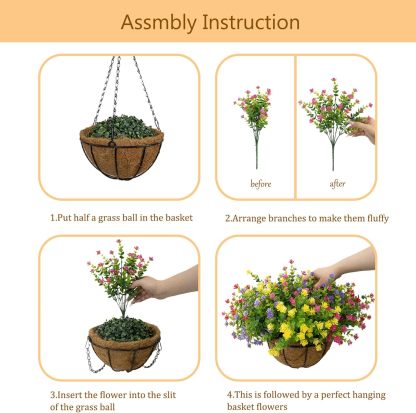 Assmbly Instruction

before

after

1.Put half a grass ball in the basket

2.Arrange branches to make them fluffy

3.Insert the flower into the slit of the grass ball

4.This is followed by a perfect hanging basket flowers