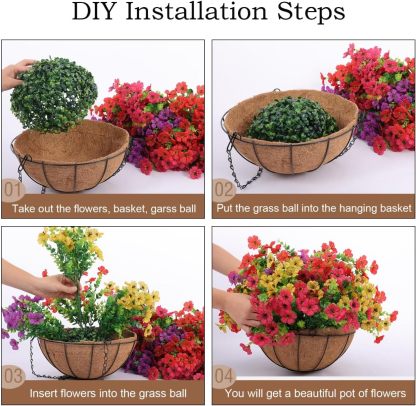 DIY Installation Steps

01
Take out the flowers, basket, garss ball

02
Put the grass ball into the hanging basket

03
Insert flowers into the grass ball

04
You will get a beautiful pot of flowers