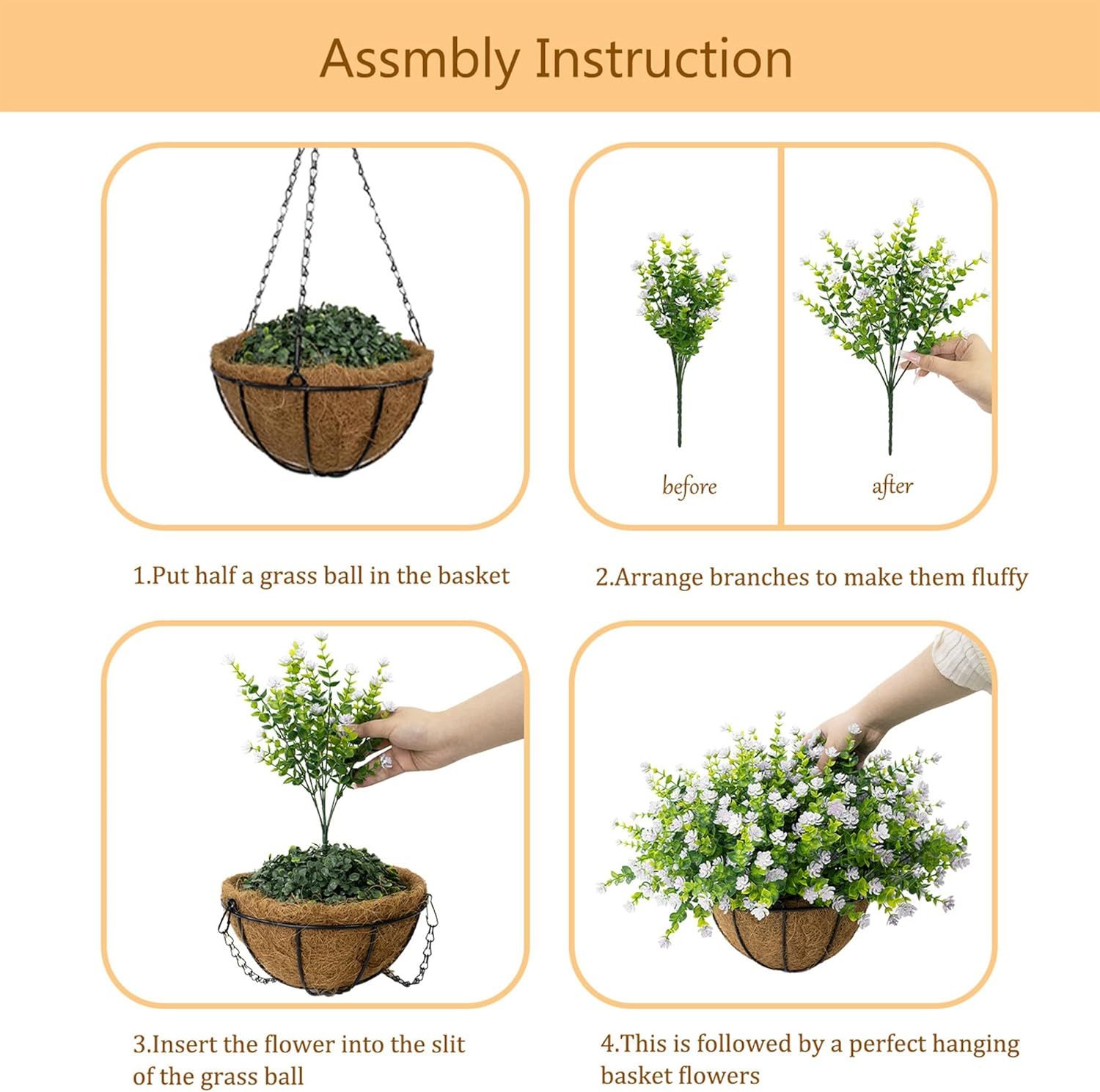 Assmbly Instruction

before

after

1.Put half a grass ball in the basket

2.Arrange branches to make them fluffy

3.Insert the flower into the slit of the grass ball

4.This is followed by a perfect hanging basket flowers