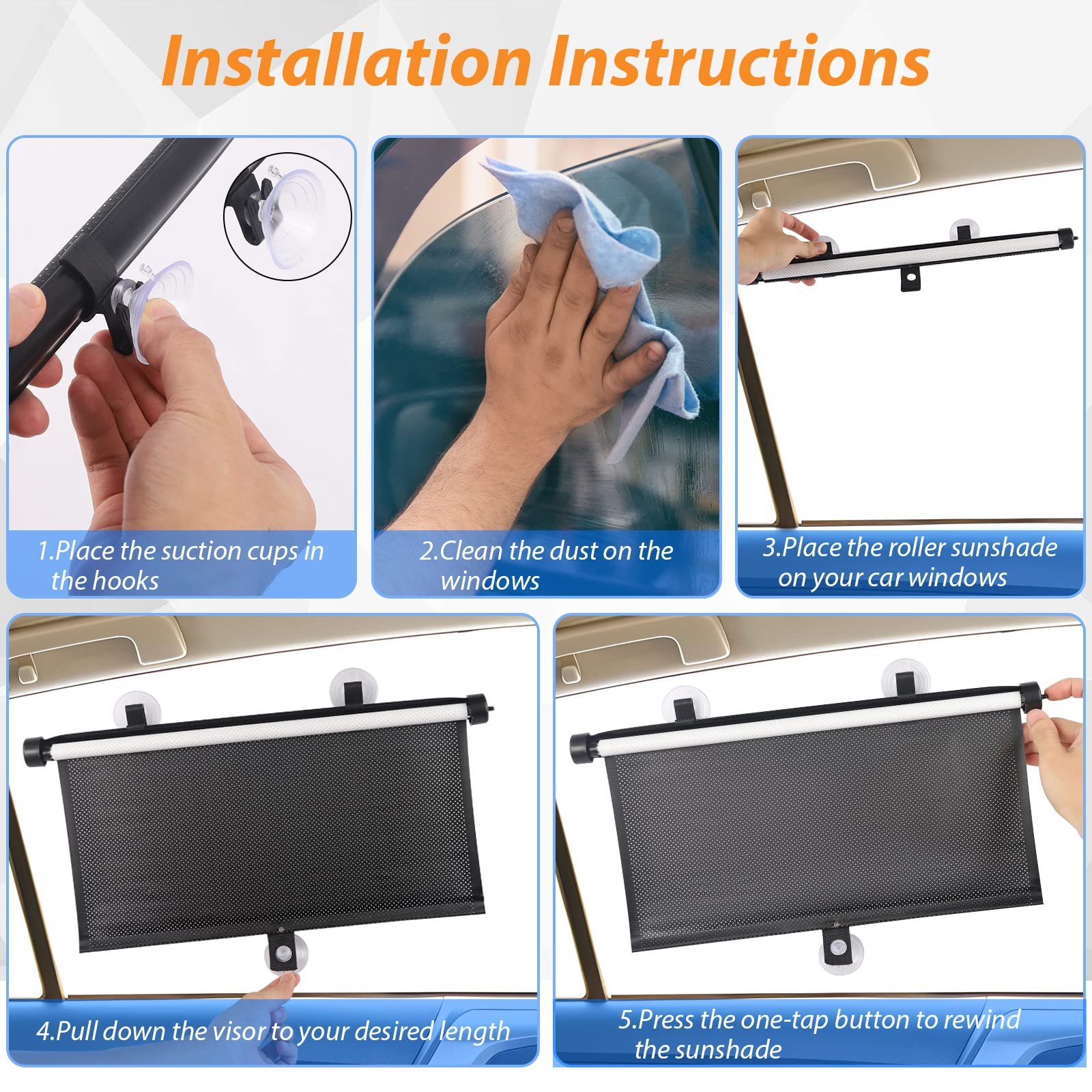 Installation Instructions

1.Place the suction cups in the hooks

2.Clean the dust on the windows

3.Place the roller sunshade on your car windows

4.Pull down the visor to your desired length

5.Press the one-tap button to rewind the sunshade