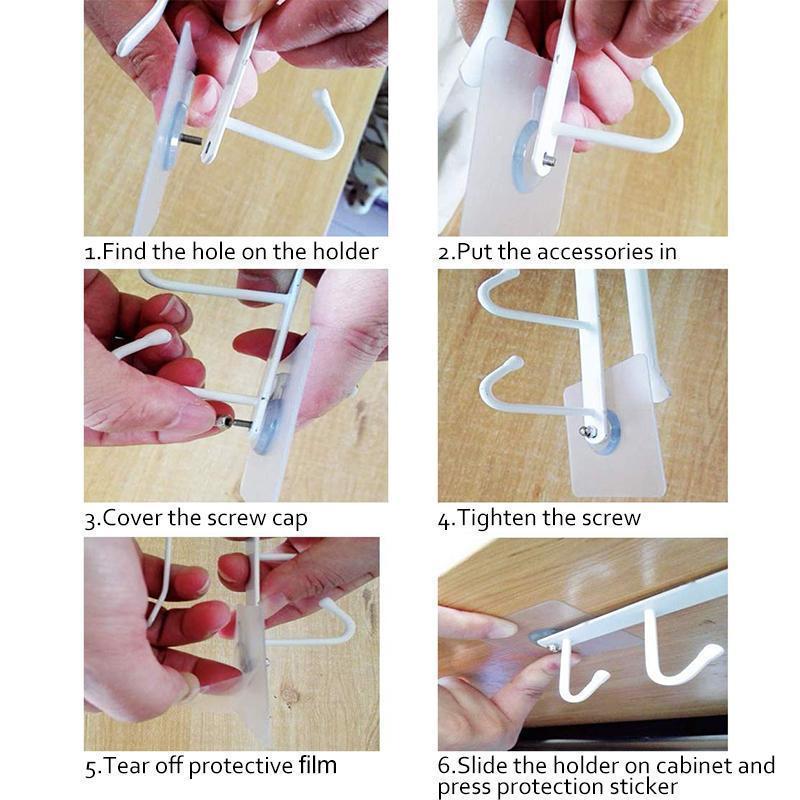 1.Find the hole on the holder

2.Put the accessories in

3.Cover the screw cap

4.Tighten the screw

5.Tear off protective film

6.Slide the holder on cabinet and press protection sticker