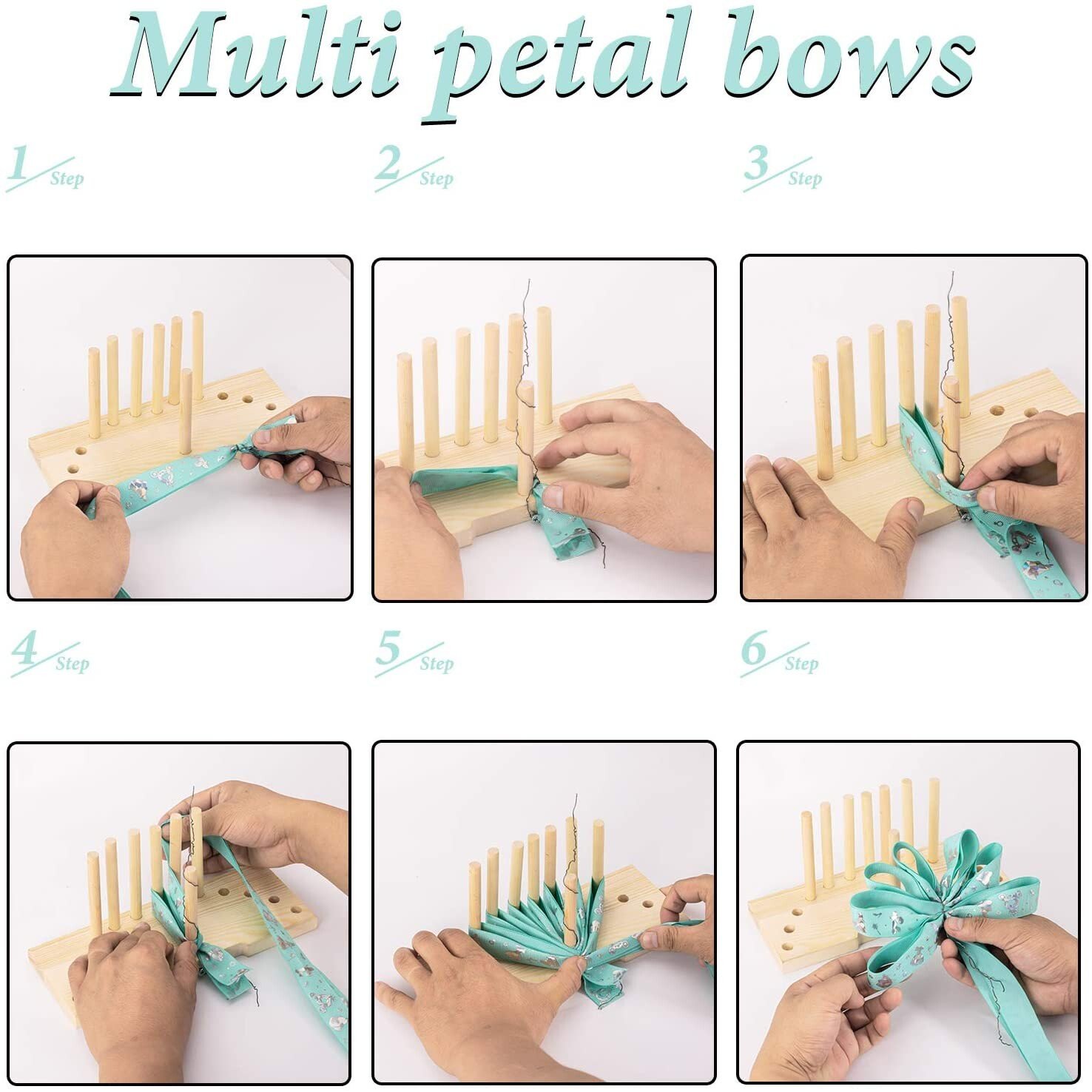 Multi petal bows

1 Step

2 Step

3 Step

4 Step

5 Step

6 Step