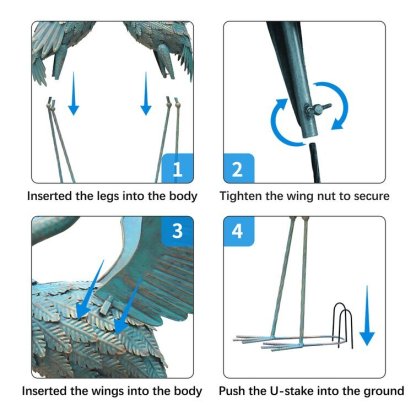 1

Inserted the legs into the body

2

Tighten the wing nut to secure

3

Inserted the wings into the body

4

Push the U-stake into the ground