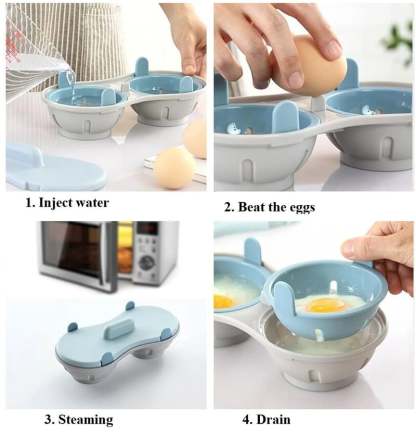 1. Inject water

2. Beat the eggs

3. Steaming

4. Drain