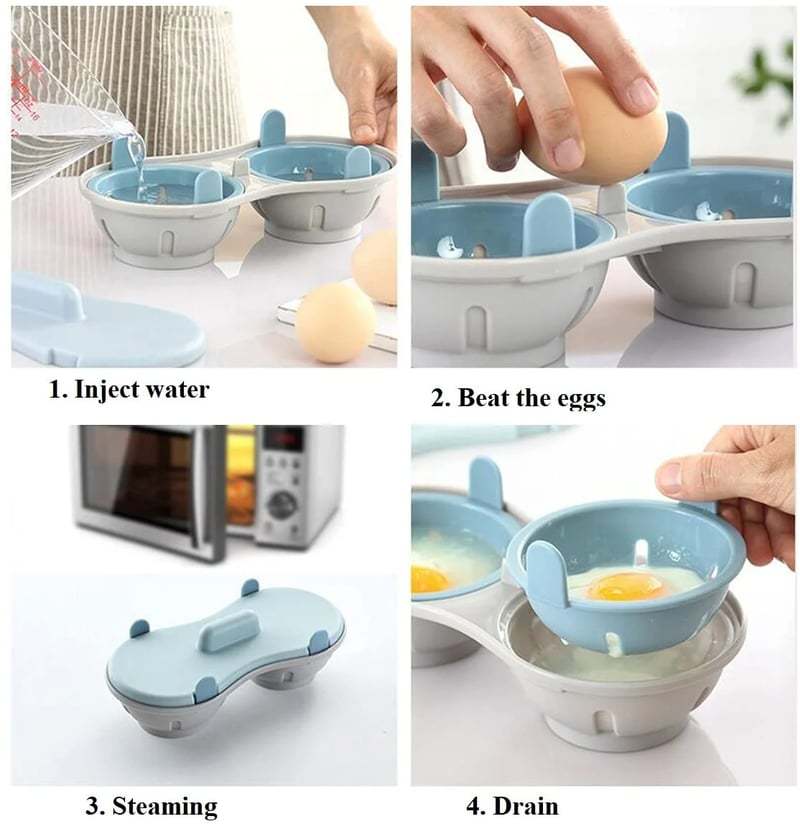 1. Inject water

2. Beat the eggs

3. Steaming

4. Drain