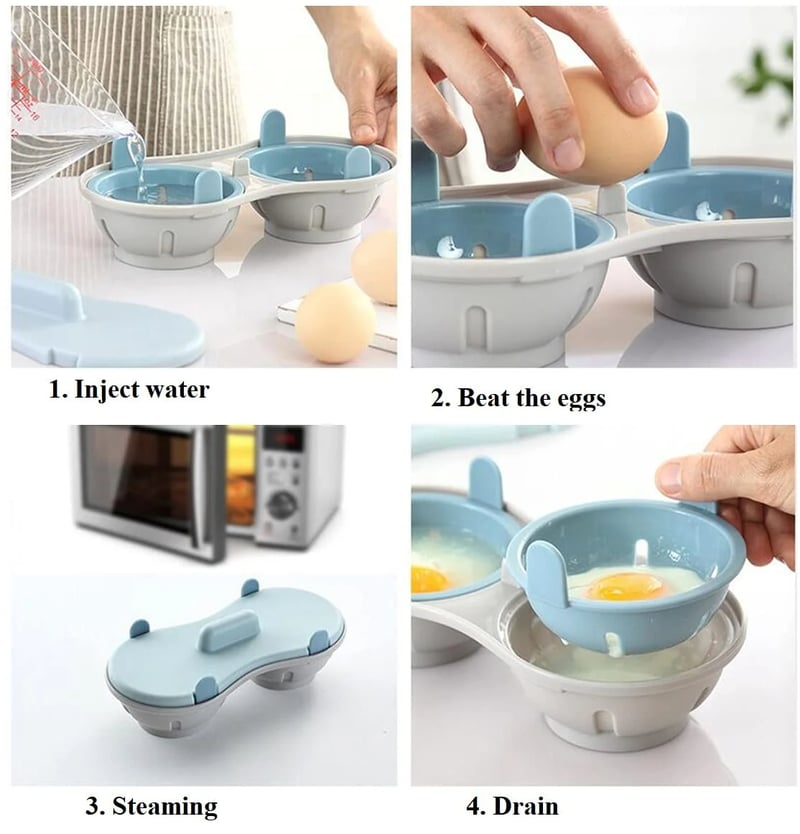 1. Inject water

2. Beat the eggs

3. Steaming

4. Drain