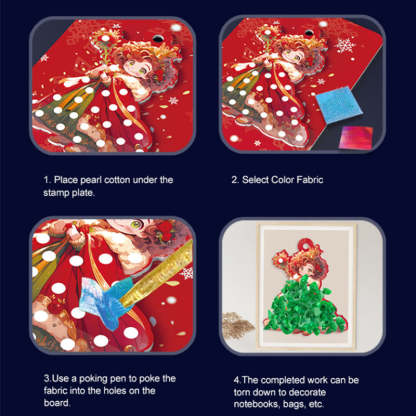 1. Place pearl cotton under the stamp plate.

2. Select Color Fabric

3.Use a poking pen to poke the fabric into the holes on the board.

4.The completed work can be torn down to decorate notebooks, bags, etc.