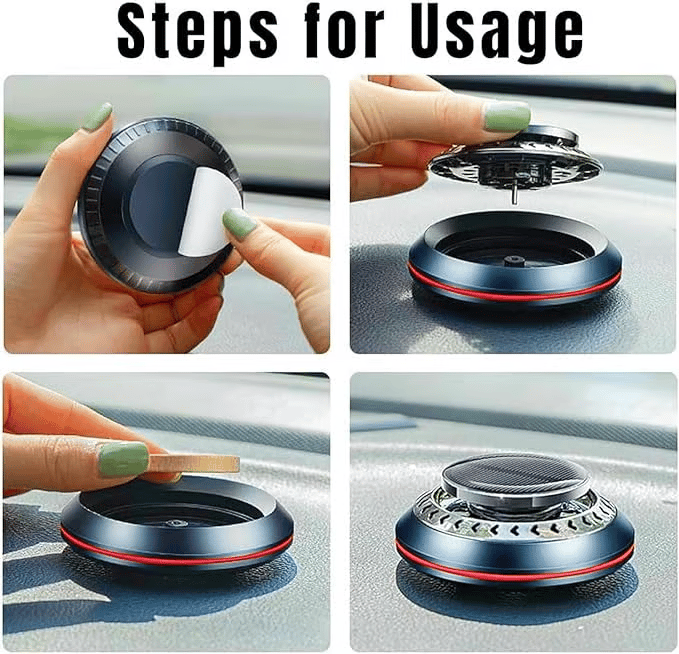 Steps for Usage