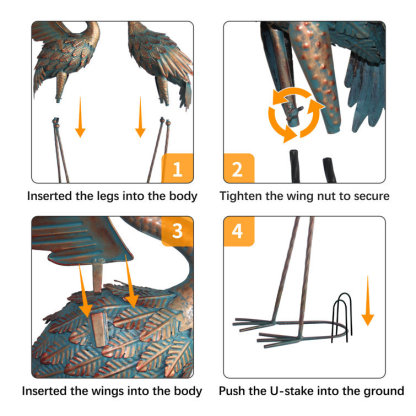 1

Inserted the legs into the body

2

Tighten the wing nut to secure

3

Inserted the wings into the body

4

Push the U-stake into the ground