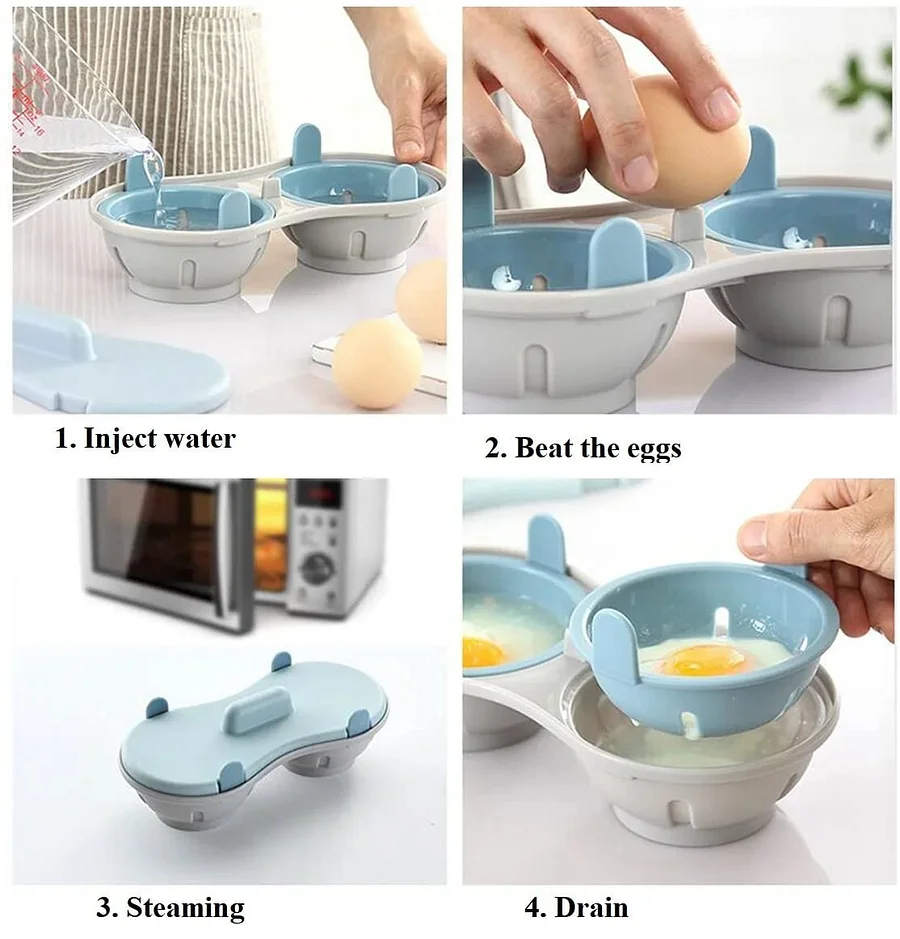 1. Inject water

2. Beat the eggs

3. Steaming

4. Drain