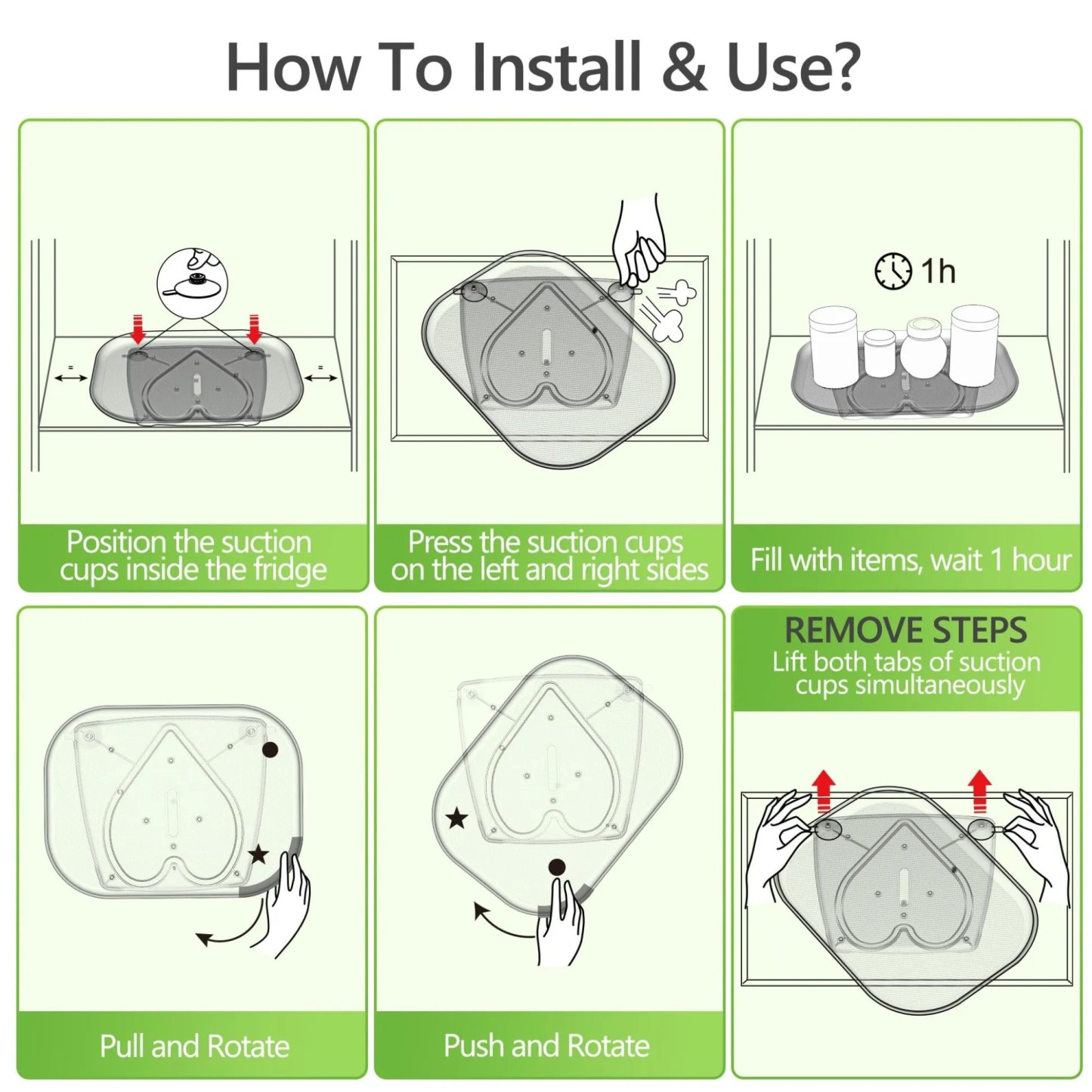 How To Install & Use?

Position the suction cups inside the fridge

Press the suction cups on the left and right sides

1h

Fill with items, wait 1 hour

Pull and Rotate

Push and Rotate

REMOVE STEPS
Lift both tabs of suction cups simultaneously