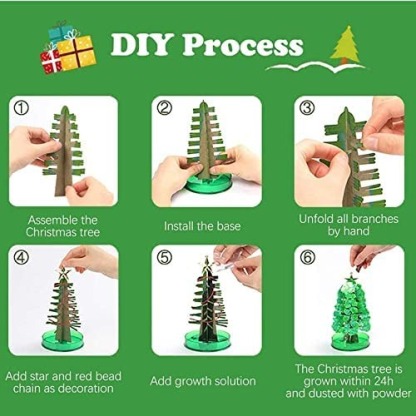 DIY Process

①
Assemble the Christmas tree

②
Install the base

③
Unfold all branches by hand

④
Add star and red bead chain as decoration

⑤
Add growth solution

⑥
The Christmas tree is grown within 24h and dusted with powder