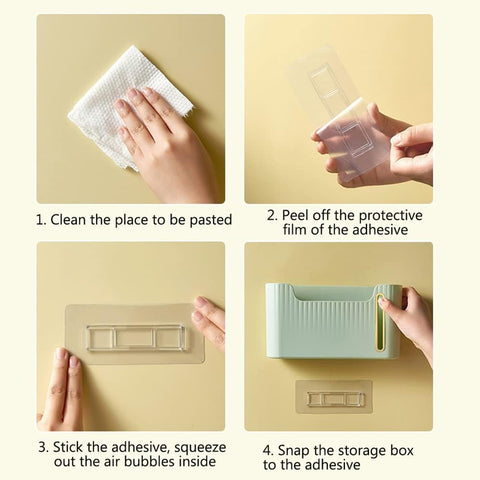 1. Clean the place to be pasted

2. Peel off the protective film of the adhesive

3. Stick the adhesive, squeeze out the air bubbles inside

4. Snap the storage box to the adhesive