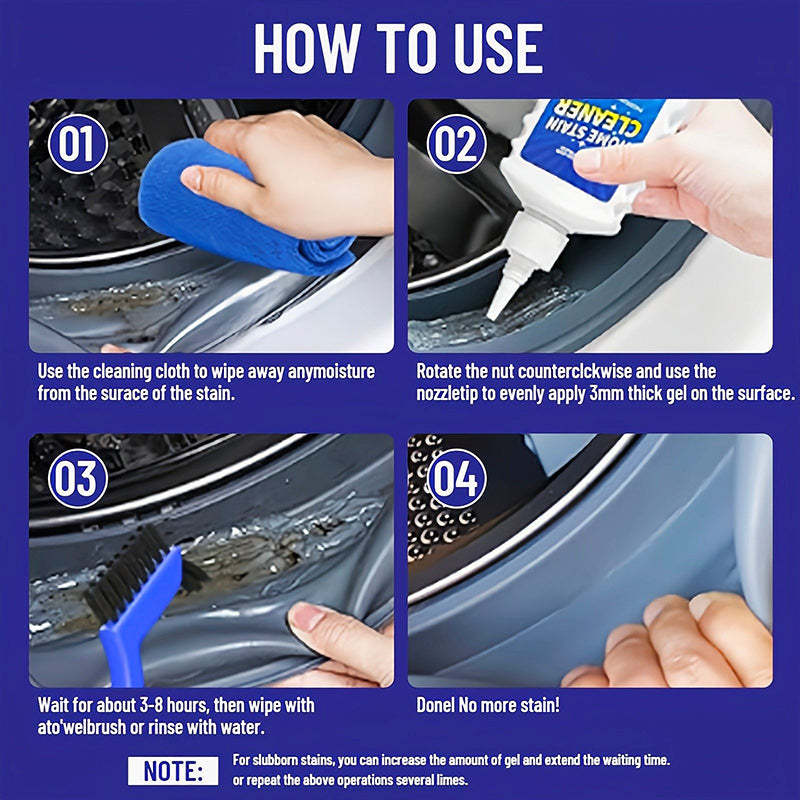 HOW TO USE

01

Use the cleaning cloth to wipe away anymoisture from the surace of the stain.

02

HOME STAIN CLEANER

Rotate the nut counterclckwise and use the nozzletip to evenly apply 3mm thick gel on the surface.

03

Wait for about 3-8 hours, then wipe with ato'welbrush or rinse with water.

04

Donel No more stain!

NOTE: For slubborn stains, you can increase the amount of gel and extend the waiting time. or repeat the above operations several limes.