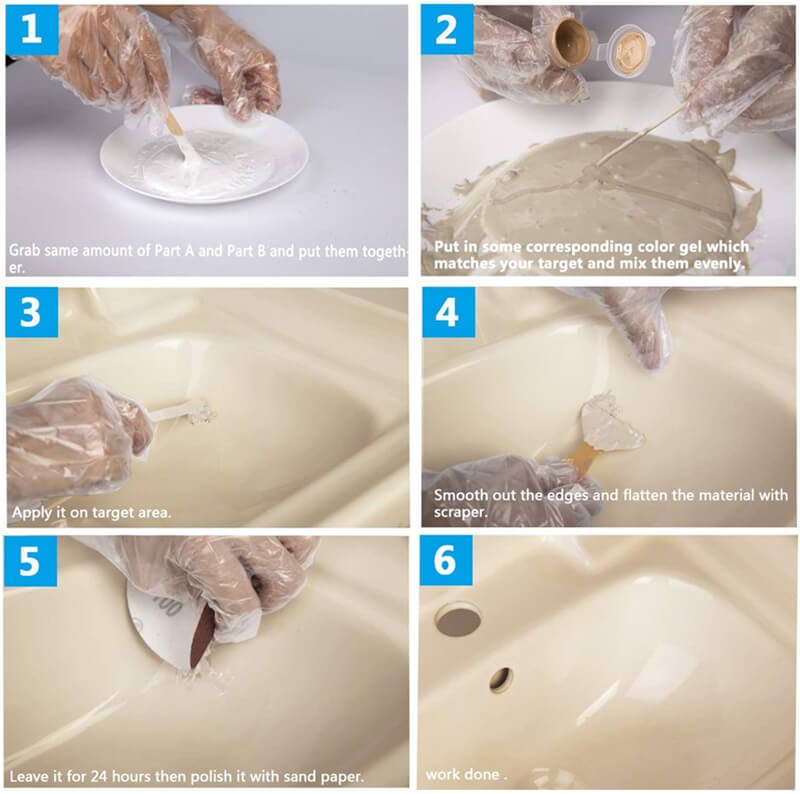 1

Grab same amount of Part A and Part B and put them together.

2

Put in some corresponding color gel which matches your target and mix them evenly.

3

Apply it on target area.

4

Smooth out the edges and flatten the material with scraper.

5

100

Leave it for 24 hours then polish it with sand paper.

6

work done .