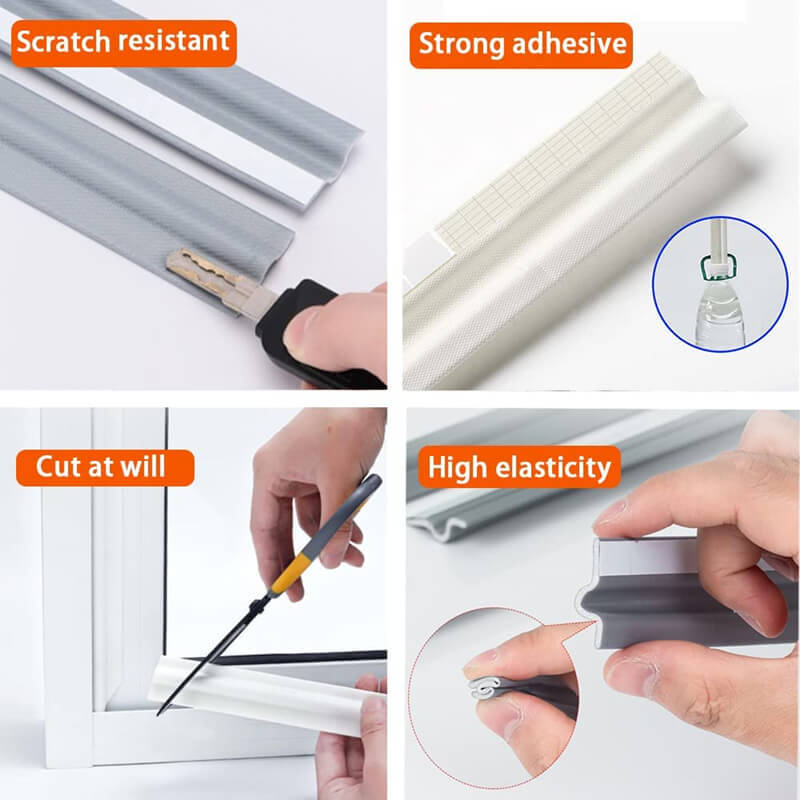 Scratch resistant

Strong adhesive

Cut at will

High elasticity