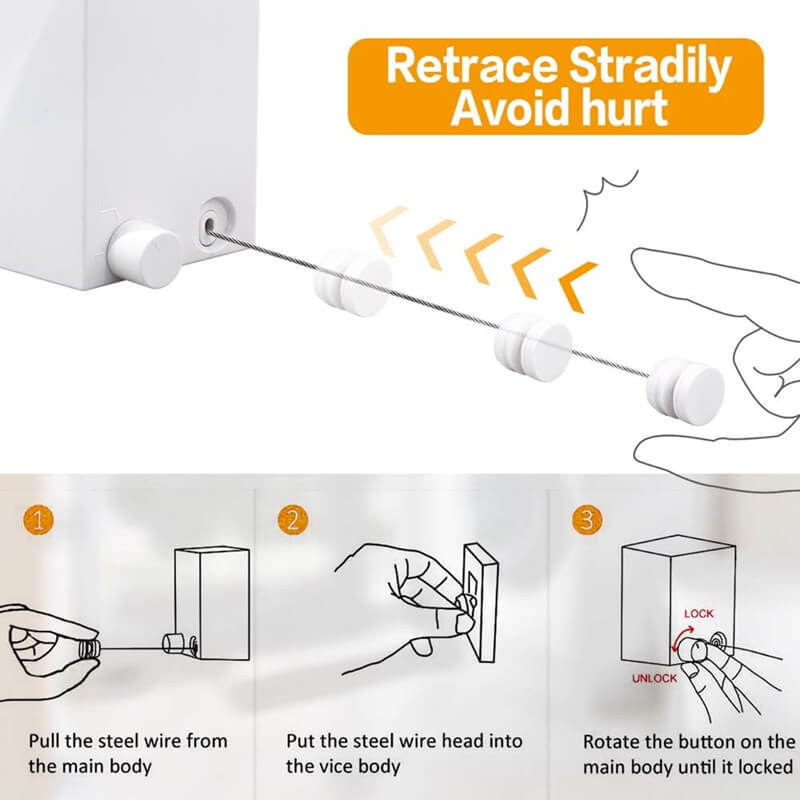 Retrace Stradily
Avoid hurt

1

Pull the steel wire from the main body

2

Put the steel wire head into the vice body

3

LOCK

UNLOCK

Rotate the button on the main body until it locked