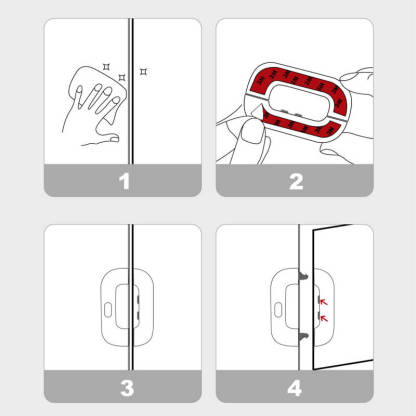 1

2

3

4