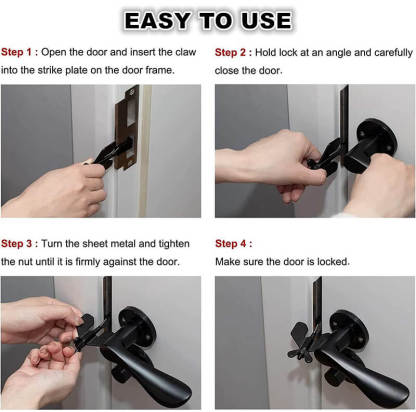 EASY TO USE

Step 1 : Open the door and insert the claw into the strike plate on the door frame.

Step 2 : Hold lock at an angle and carefully close the door.

Step 3 : Turn the sheet metal and tighten the nut until it is firmly against the door.

Step 4 :
Make sure the door is locked.