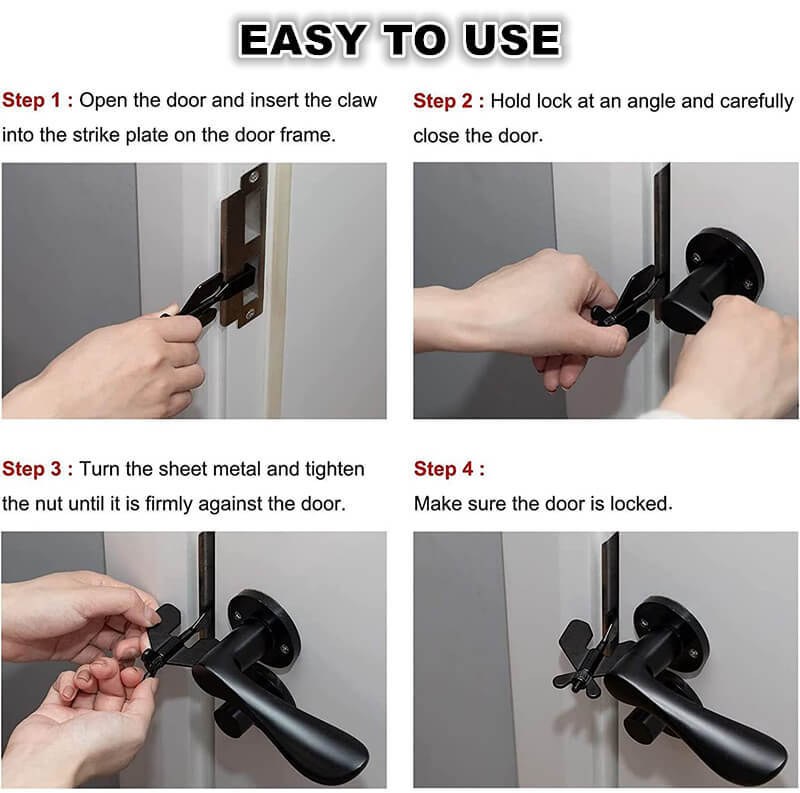 EASY TO USE

Step 1 : Open the door and insert the claw into the strike plate on the door frame.

Step 2 : Hold lock at an angle and carefully close the door.

Step 3 : Turn the sheet metal and tighten the nut until it is firmly against the door.

Step 4 :
Make sure the door is locked.