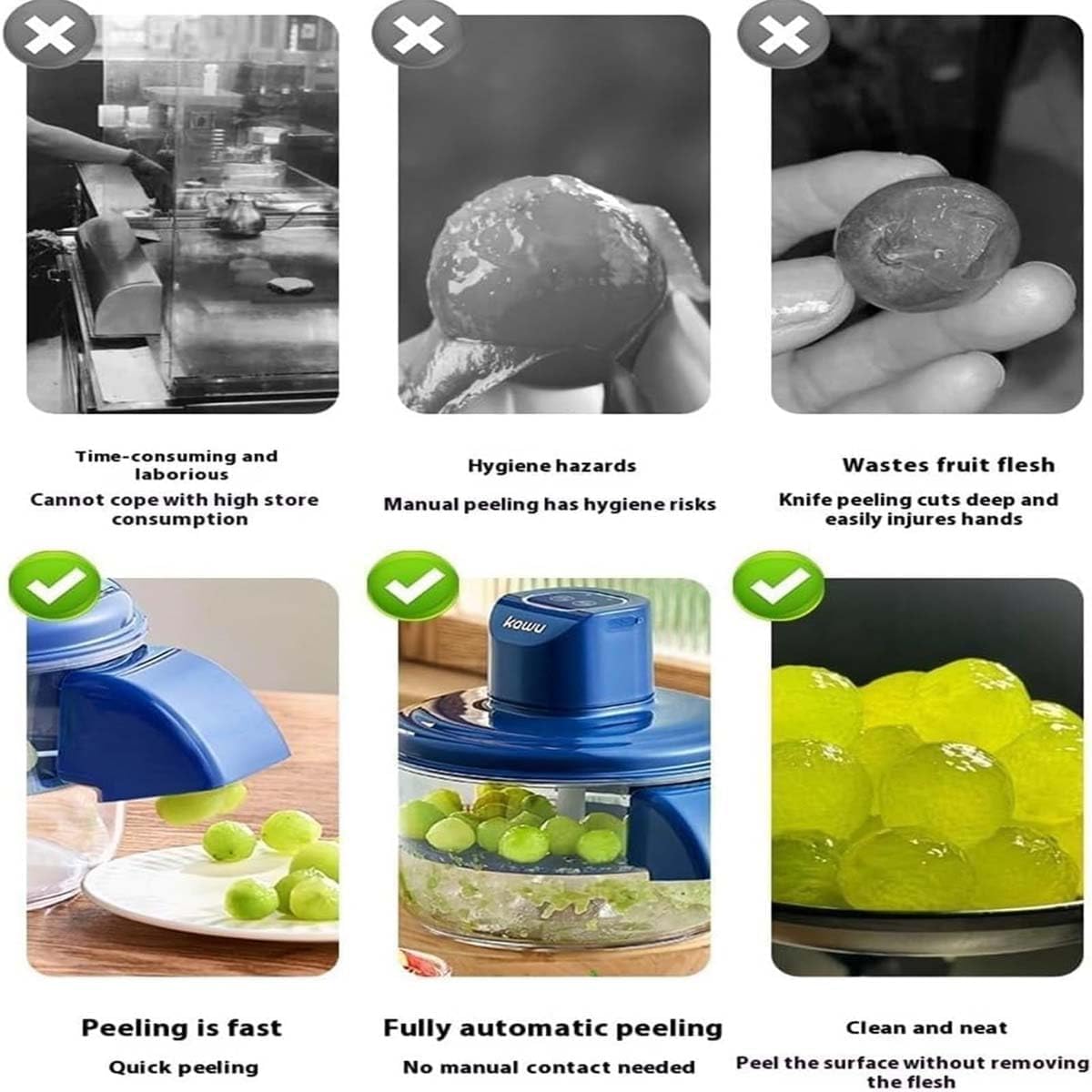 Time-consuming and laborious

Cannot cope with high store consumption

Hygiene hazards

Manual peeling has hygiene risks

Wastes fruit flesh

Knife peeling cuts deep and easily injures hands

kowu

Peeling is fast

Quick peeling

Fully automatic peeling

No manual contact needed

Clean and neat

Peel the surface without removing the flesh