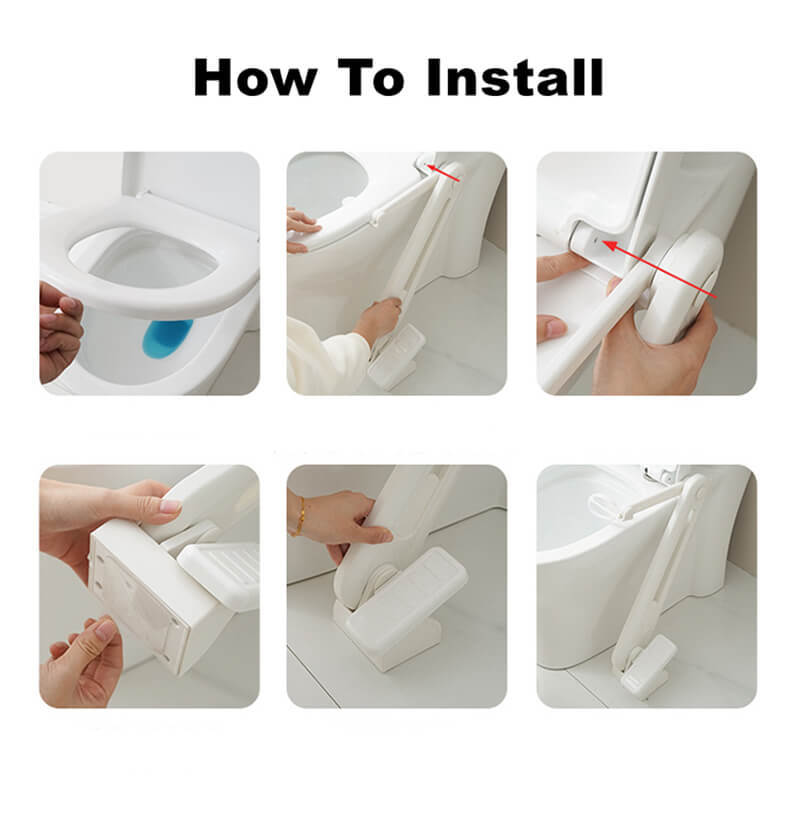 How To Install